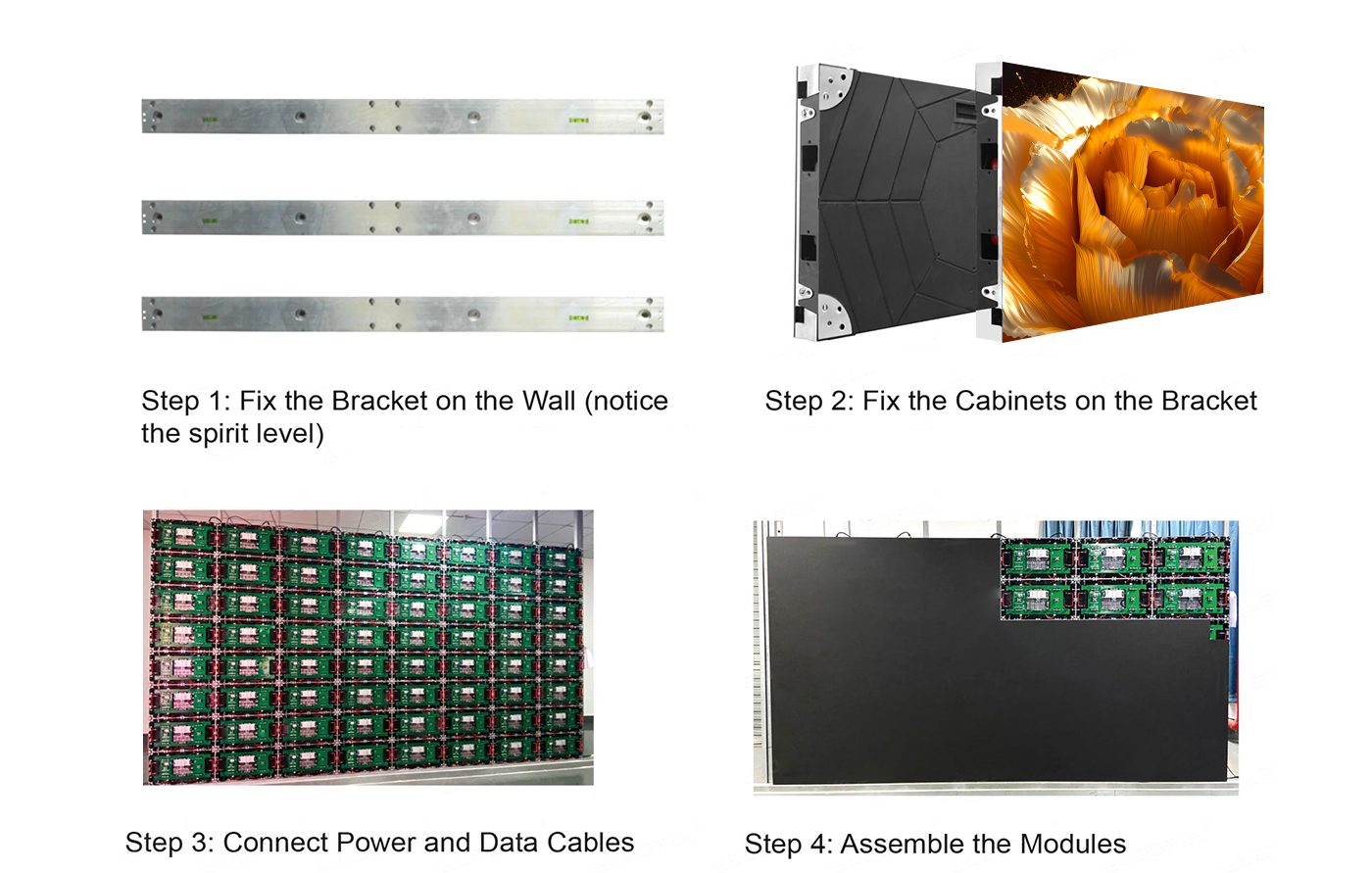 Step 1: Fix the Bracket on the Wall (notice the spirit level)

Step 2: Fix the Cabinets on the Bracket

Step 3: Connect Power and Data Cables

Step 4: Assemble the Modules