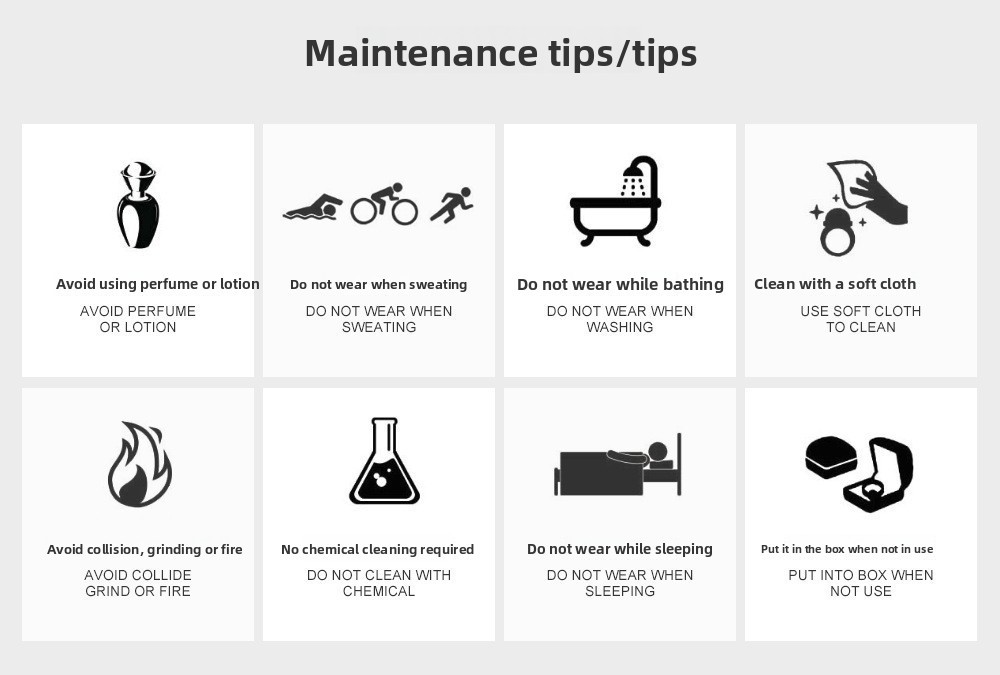 Maintenance tips/tips

Avoid using perfume or lotion
AVOID PERFUME OR LOTION

Do not wear when sweating
DO NOT WEAR WHEN SWEATING

Do not wear while bathing
DO NOT WEAR WHEN WASHING

Clean with a soft cloth
USE SOFT CLOTH TO CLEAN

Avoid collision, grinding or fire
AVOID COLLIDE GRIND OR FIRE

No chemical cleaning required
DO NOT CLEAN WITH CHEMICAL

Do not wear while sleeping
DO NOT WEAR WHEN SLEEPING

Put it in the box when not in use
PUT INTO BOX WHEN NOT USE