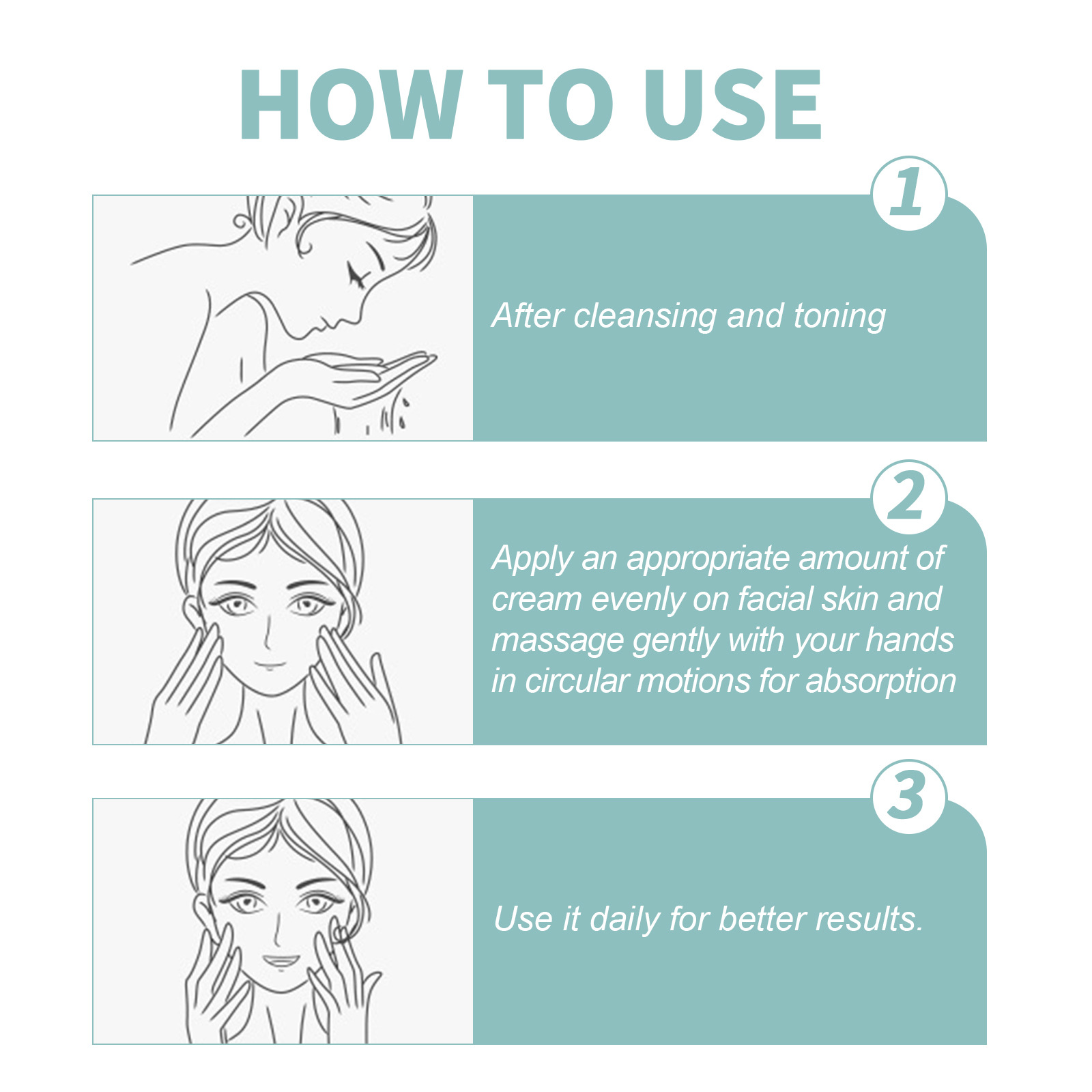 HOW TO USE

1

After cleansing and toning

2

Apply an appropriate amount of cream evenly on facial skin and massage gently with your hands in circular motions for absorption

3

Use it daily for better results.