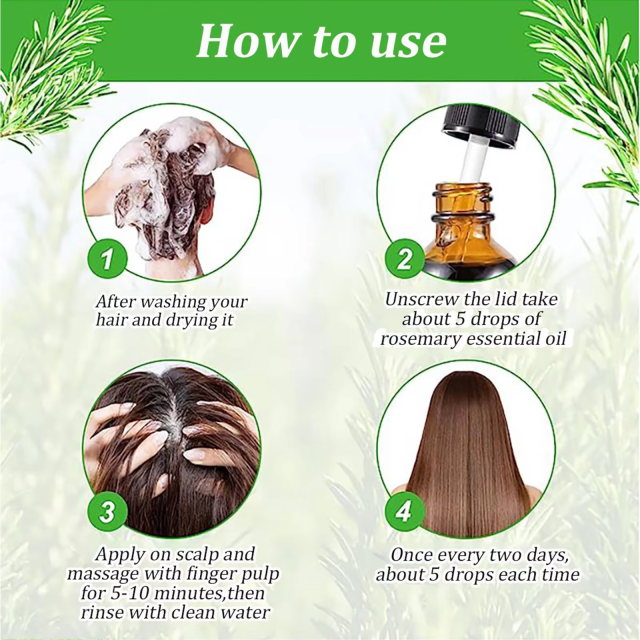 How to use

1
After washing your hair and drying it

2
Unscrew the lid take about 5 drops of rosemary essential oil

3
Apply on scalp and massage with finger pulp for 5-10 minutes,then rinse with clean water

4
Once every two days, about 5 drops each time