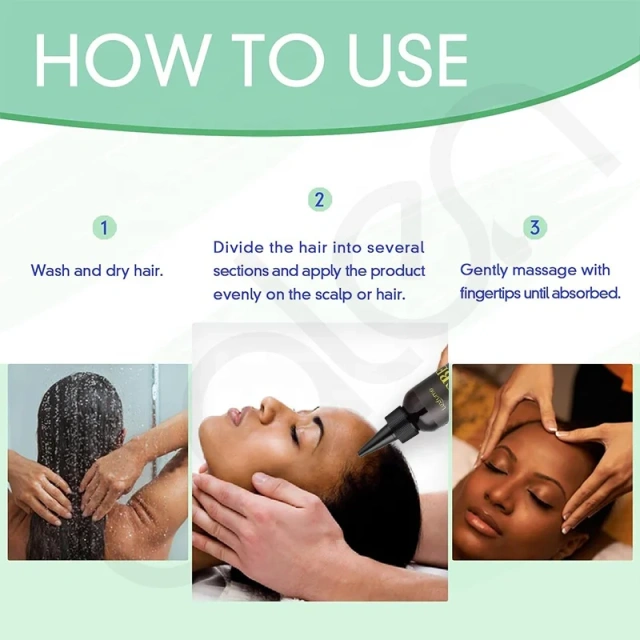 HOW TO USE

1

Wash and dry hair.

2

Divide the hair into several sections and apply the product evenly on the scalp or hair.

3

Gently massage with fingertips until absorbed.