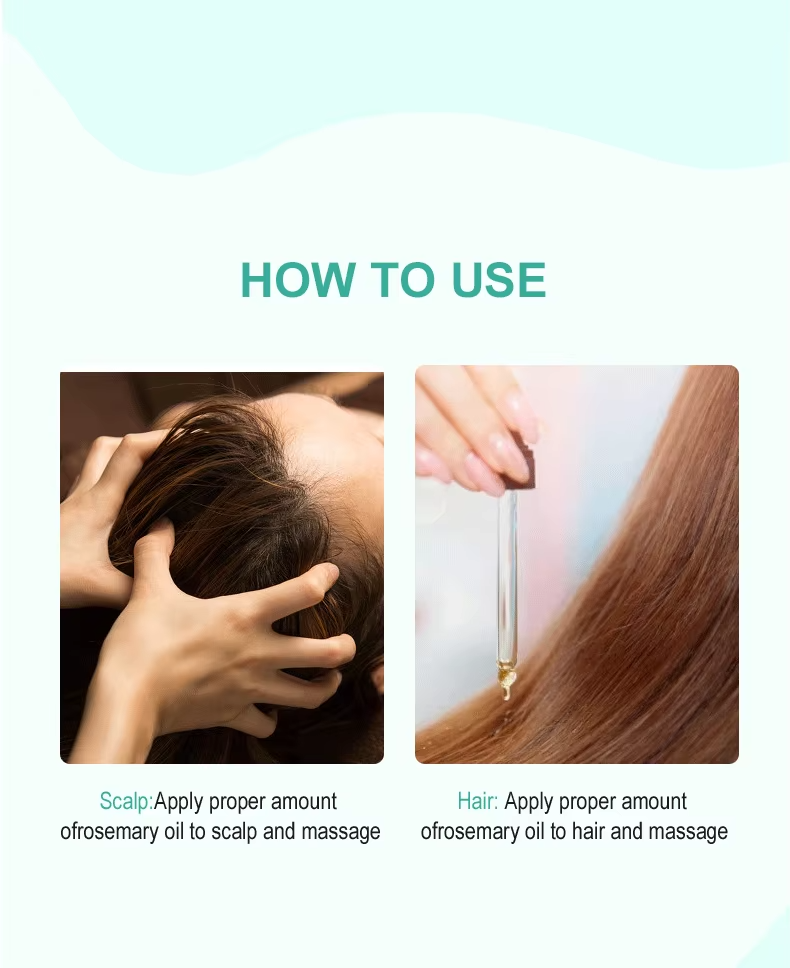 HOW TO USE

Scalp:Apply proper amount ofrosemary oil to scalp and massage

Hair: Apply proper amount ofrosemary oil to hair and massage