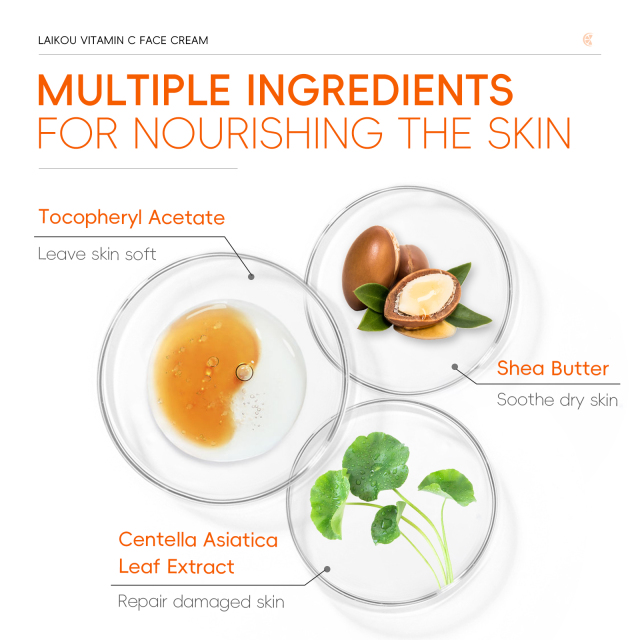 LAIKOU VITAMIN C FACE CREAM

MULTIPLE INGREDIENTS
FOR NOURISHING THE SKIN

Tocopheryl Acetate
Leave skin soft

Shea Butter
Soothe dry skin

Centella Asiatica Leaf Extract
Repair damaged skin