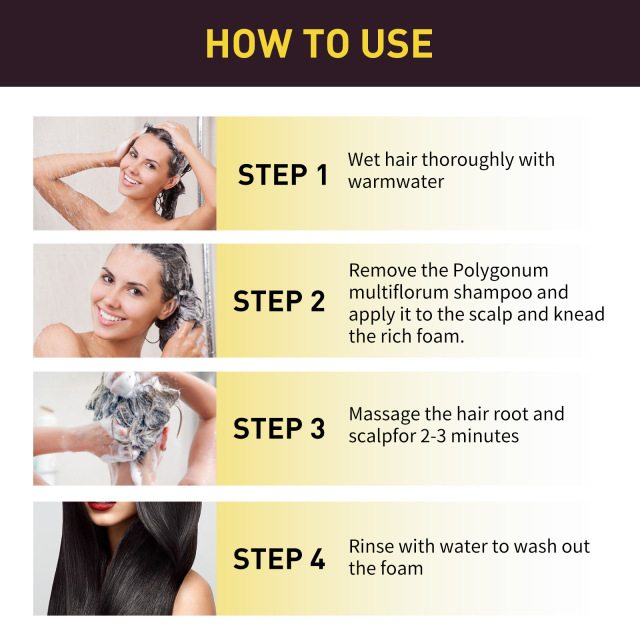 HOW TO USE

STEP 1

Wet hair thoroughly with warmwater

STEP 2

Remove the Polygonum multiflorum shampoo and apply it to the scalp and knead the rich foam.

STEP 3

Massage the hair root and scalpfor 2-3 minutes

STEP 4

Rinse with water to wash out the foam