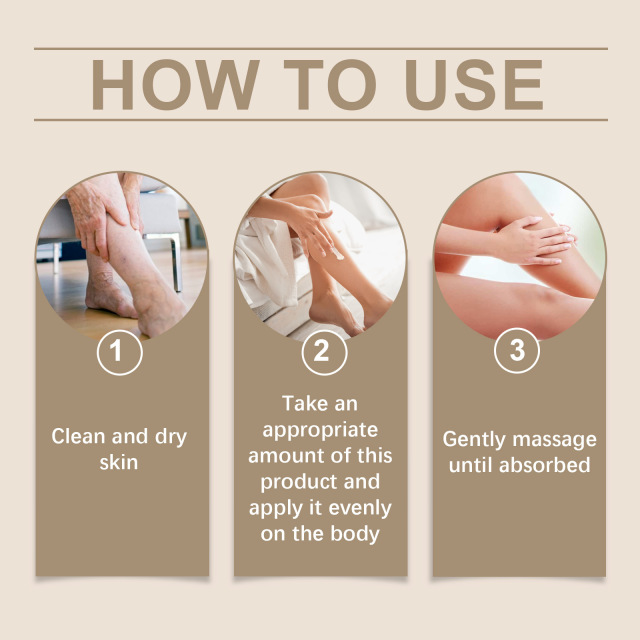 HOW TO USE

1

Clean and dry skin

2

Take an appropriate amount of this product and apply it evenly on the body

3

Gently massage until absorbed