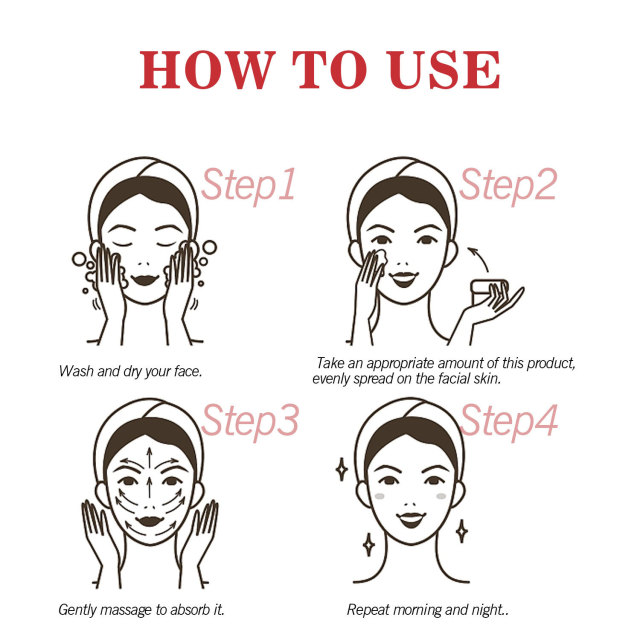 HOW TO USE

Step1

Wash and dry your face.

Step2

Take an appropriate amount of this product, evenly spread on the facial skin.

Step3

Gently massage to absorb it.

Step4

Repeat morning and night..