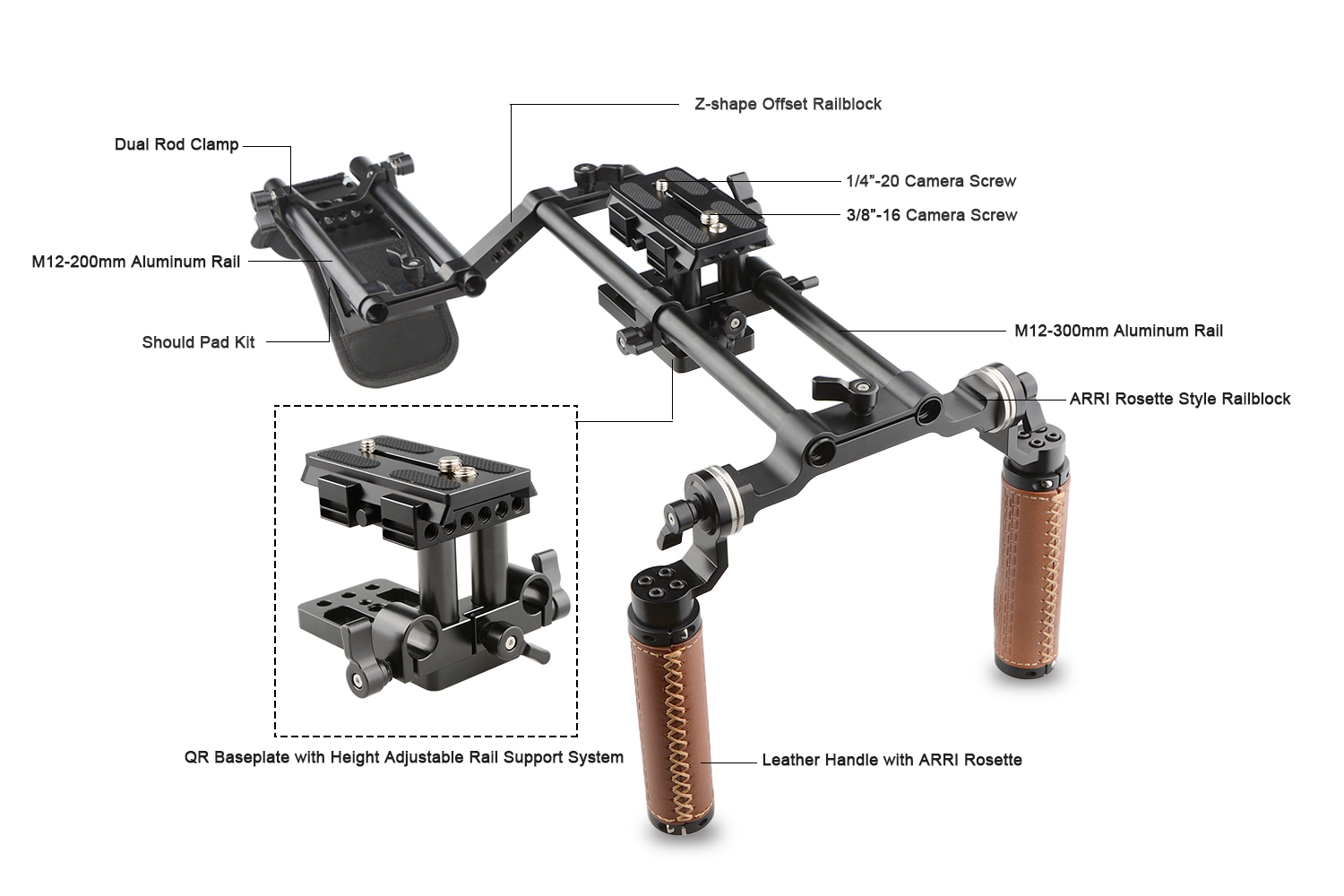 Z-shape Offset Railblock

Dual Rod Clamp

1/4"-20 Camera Screw

3/8"-16 Camera Screw

M12-200mm Aluminum Rail

Should Pad Kit

M12-300mm Aluminum Rail

ARRI Rosette Style Railblock

QR Baseplate with Height Adjustable Rail Support System

Leather Handle with ARRI Rosette