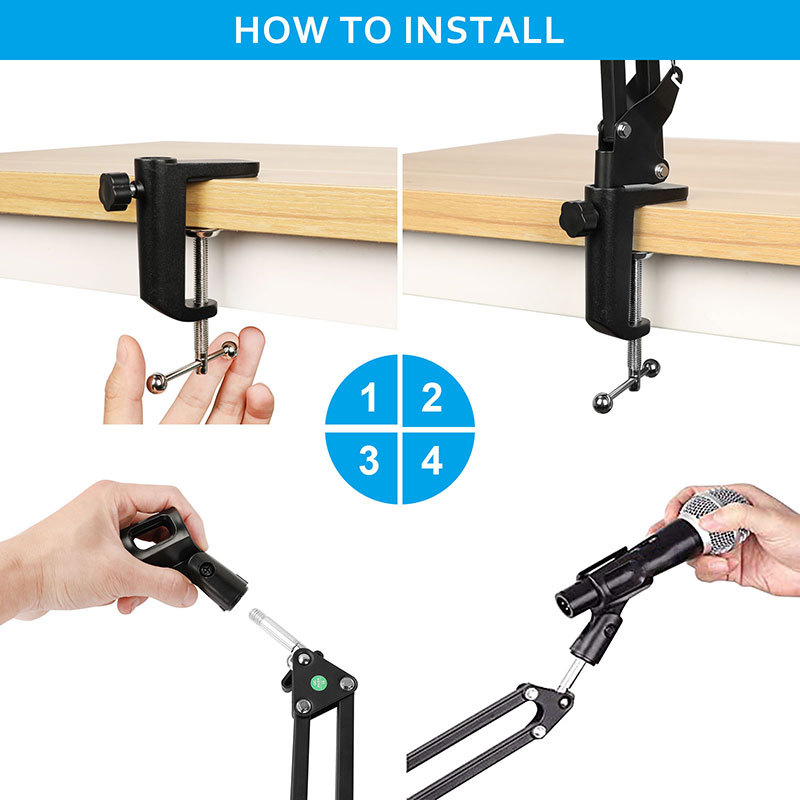 HOW TO INSTALL

1 2
3 4