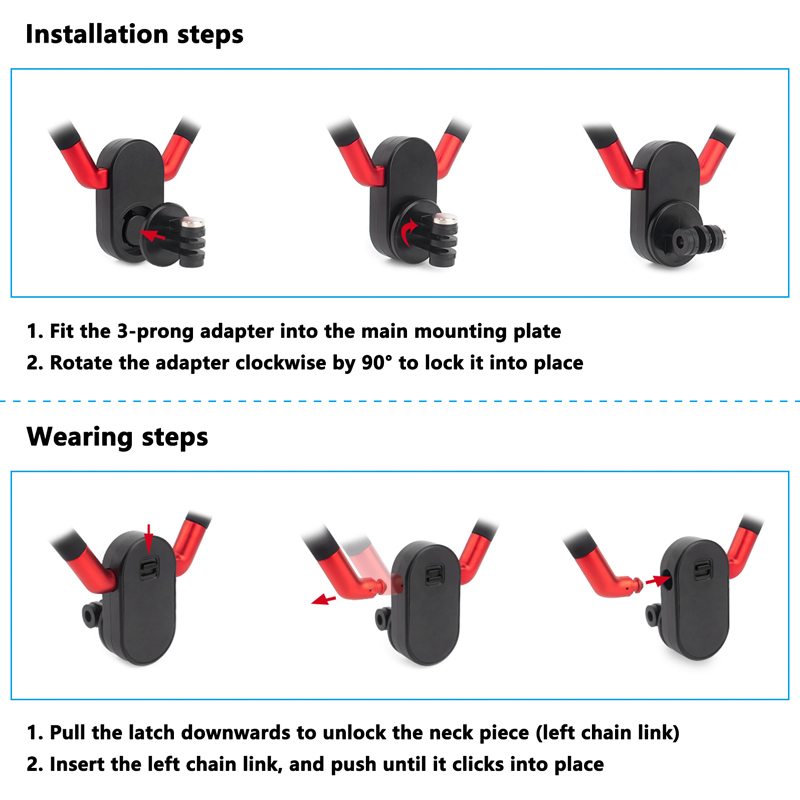 Installation steps

1. Fit the 3-prong adapter into the main mounting plate
2. Rotate the adapter clockwise by 90° to lock it into place

Wearing steps

1. Pull the latch downwards to unlock the neck piece (left chain link)
2. Insert the left chain link, and push until it clicks into place