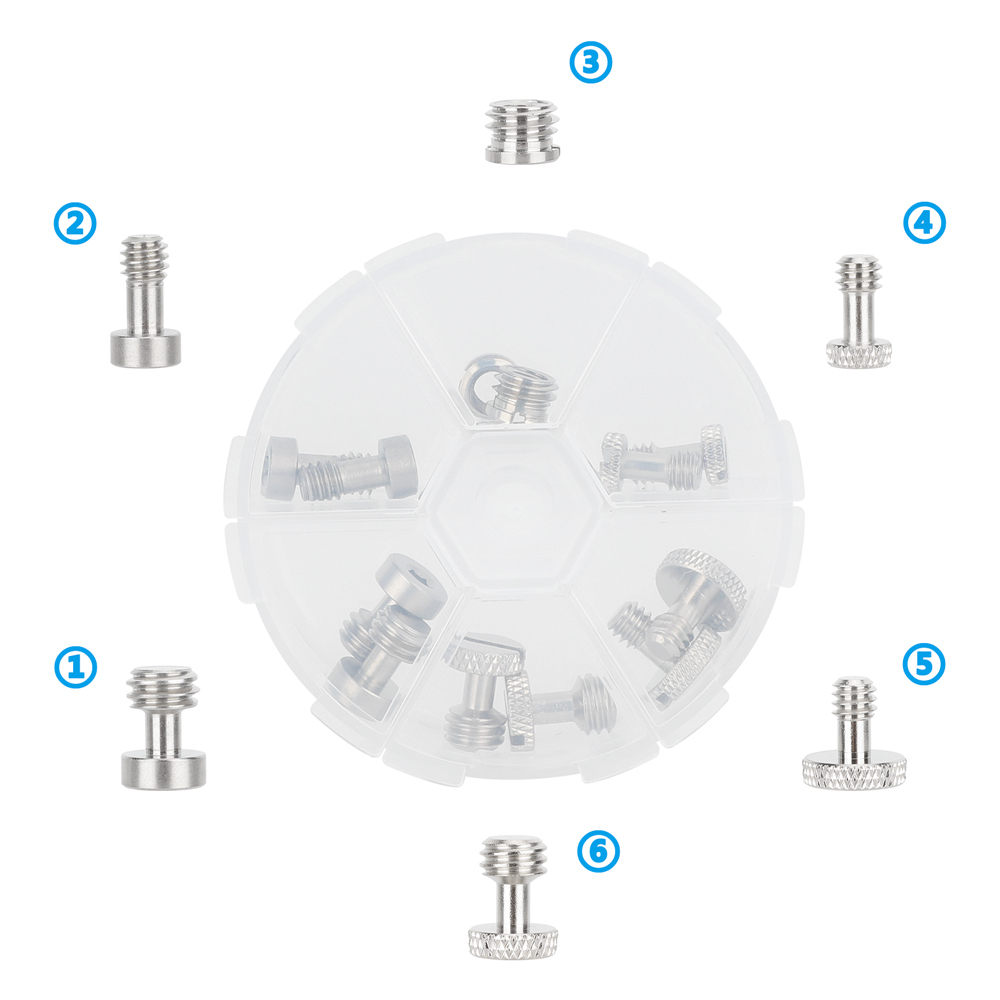 ③

②

④

①

⑤

⑥