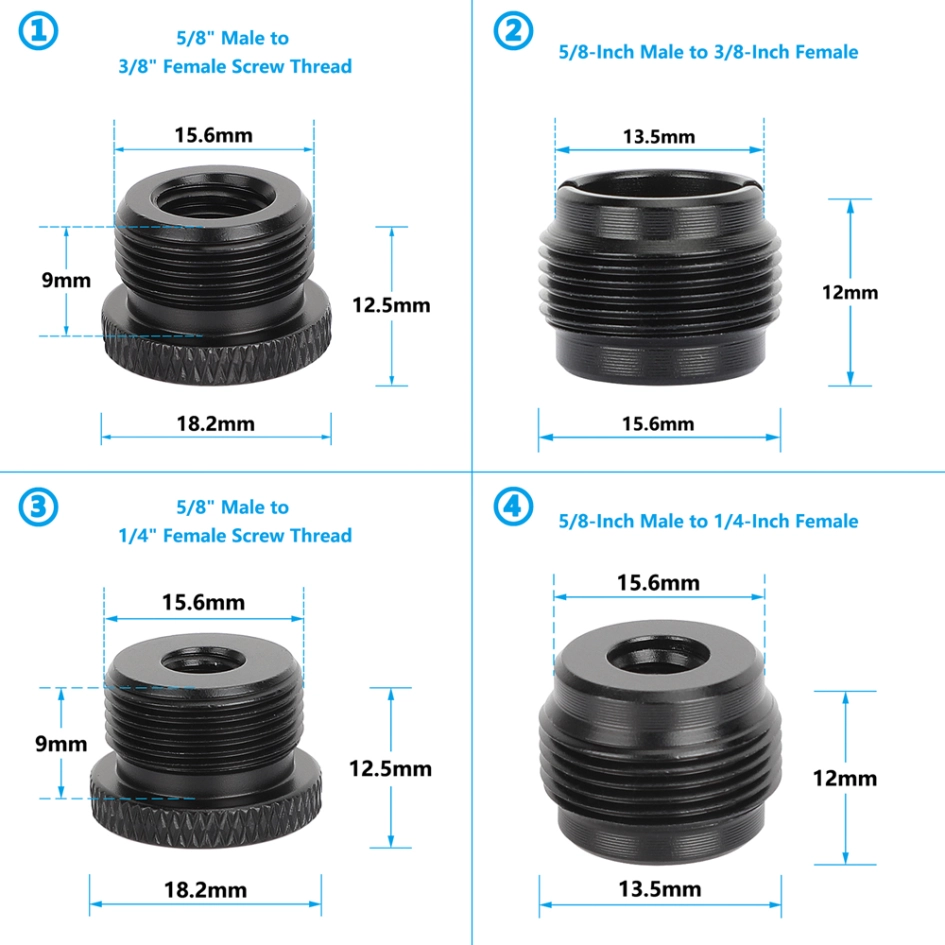 ①
5/8" Male to
3/8" Female Screw Thread

15.6mm
9mm
12.5mm
18.2mm

②
5/8-Inch Male to 3/8-Inch Female

13.5mm
12mm
15.6mm

③
5/8" Male to
1/4" Female Screw Thread

15.6mm
9mm
12.5mm
18.2mm

④
5/8-Inch Male to 1/4-Inch Female

15.6mm
12mm
13.5mm