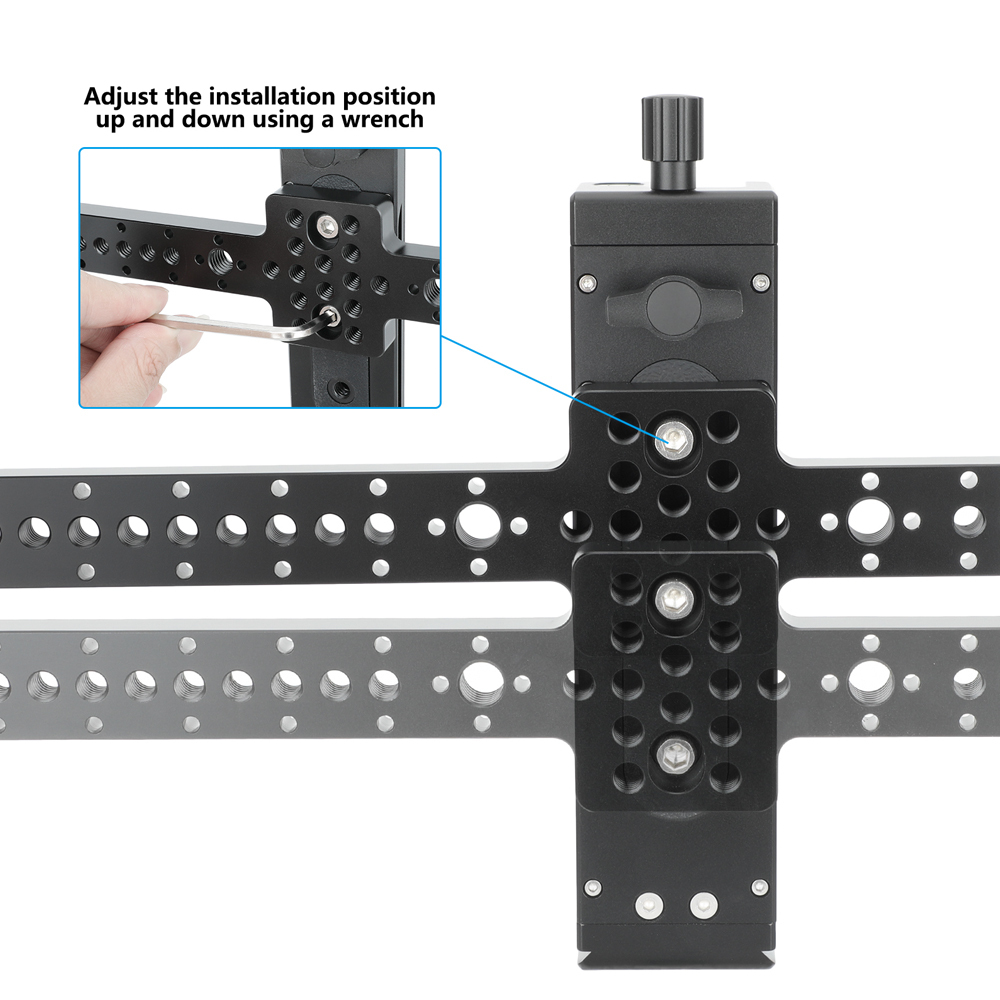 Adjust the installation position up and down using a wrench