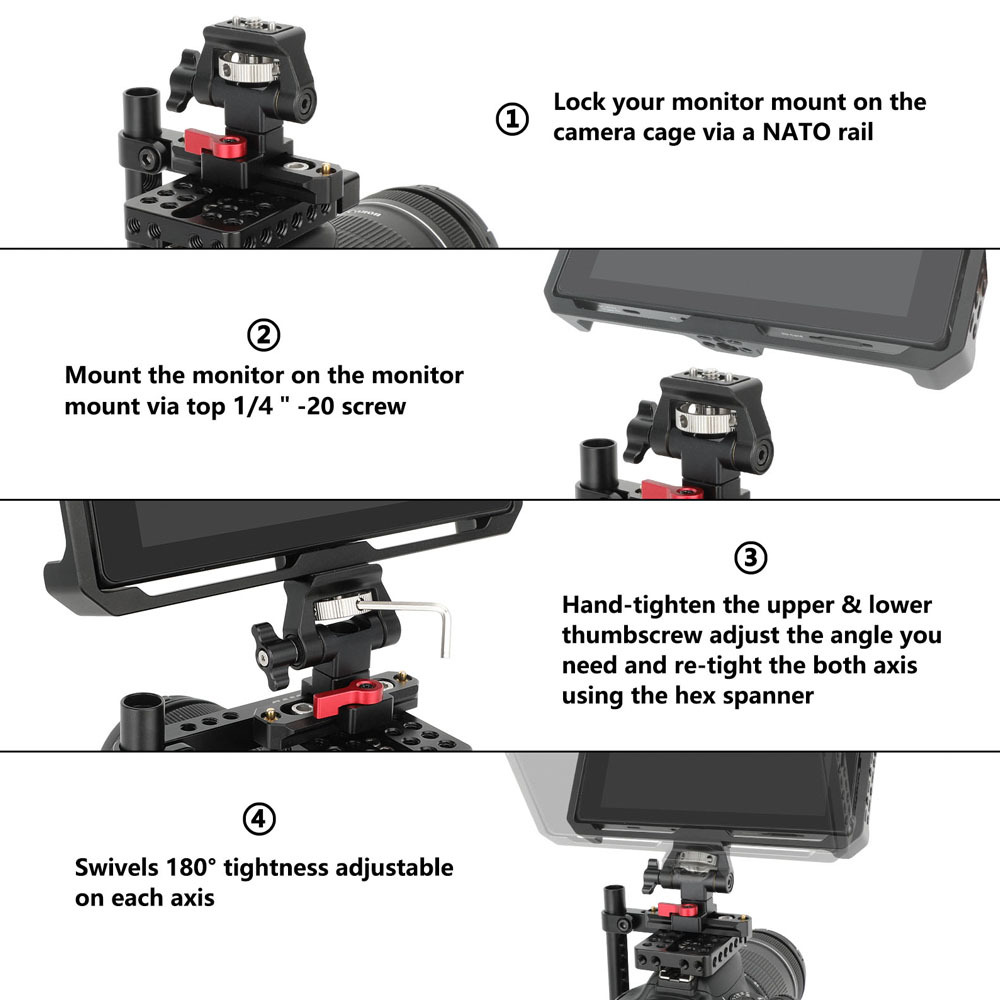 ① Lock your monitor mount on the camera cage via a NATO rail

②

Mount the monitor on the monitor mount via top 1/4 " -20 screw

③

Hand-tighten the upper & lower thumbscrew adjust the angle you need and re-tight the both axis using the hex spanner

④

Swivels 180° tightness adjustable on each axis