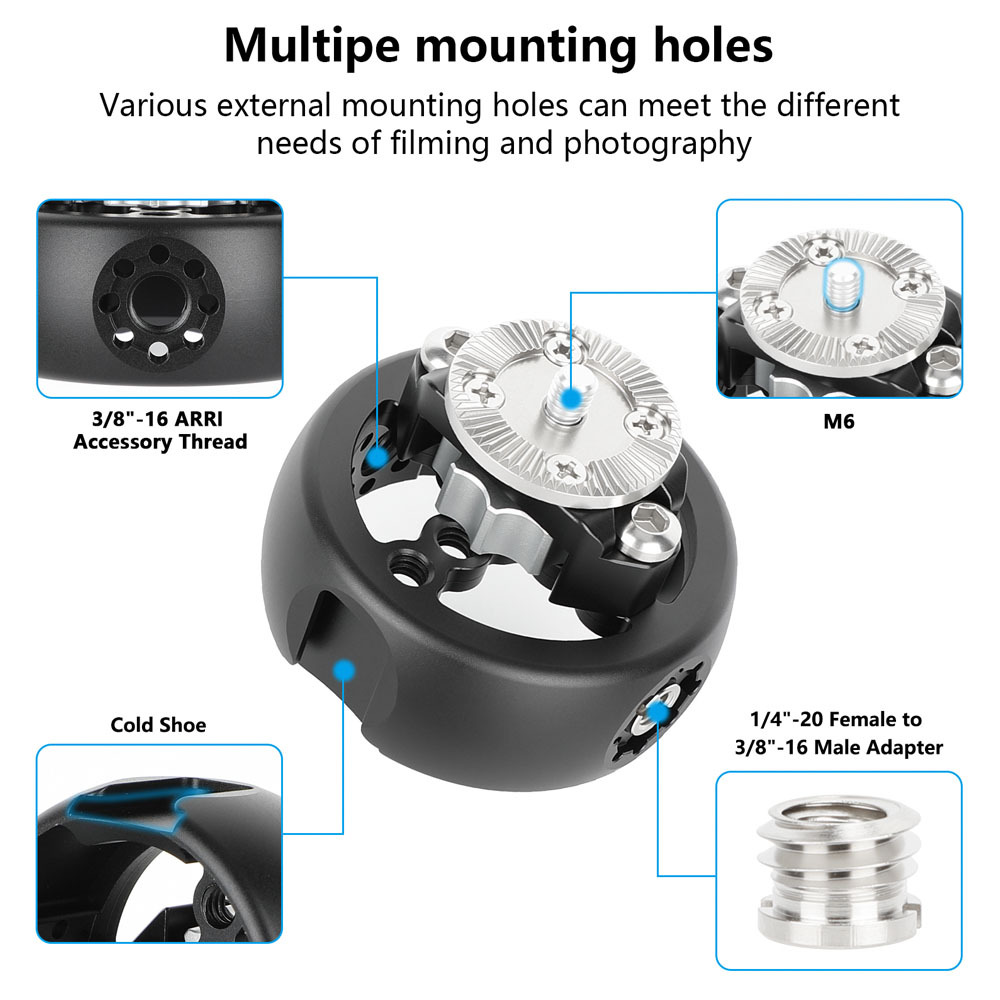 Multipe mounting holes

Various external mounting holes can meet the different needs of filming and photography

3/8"-16 ARRI Accessory Thread

M6

Cold Shoe

1/4"-20 Female to 3/8"-16 Male Adapter