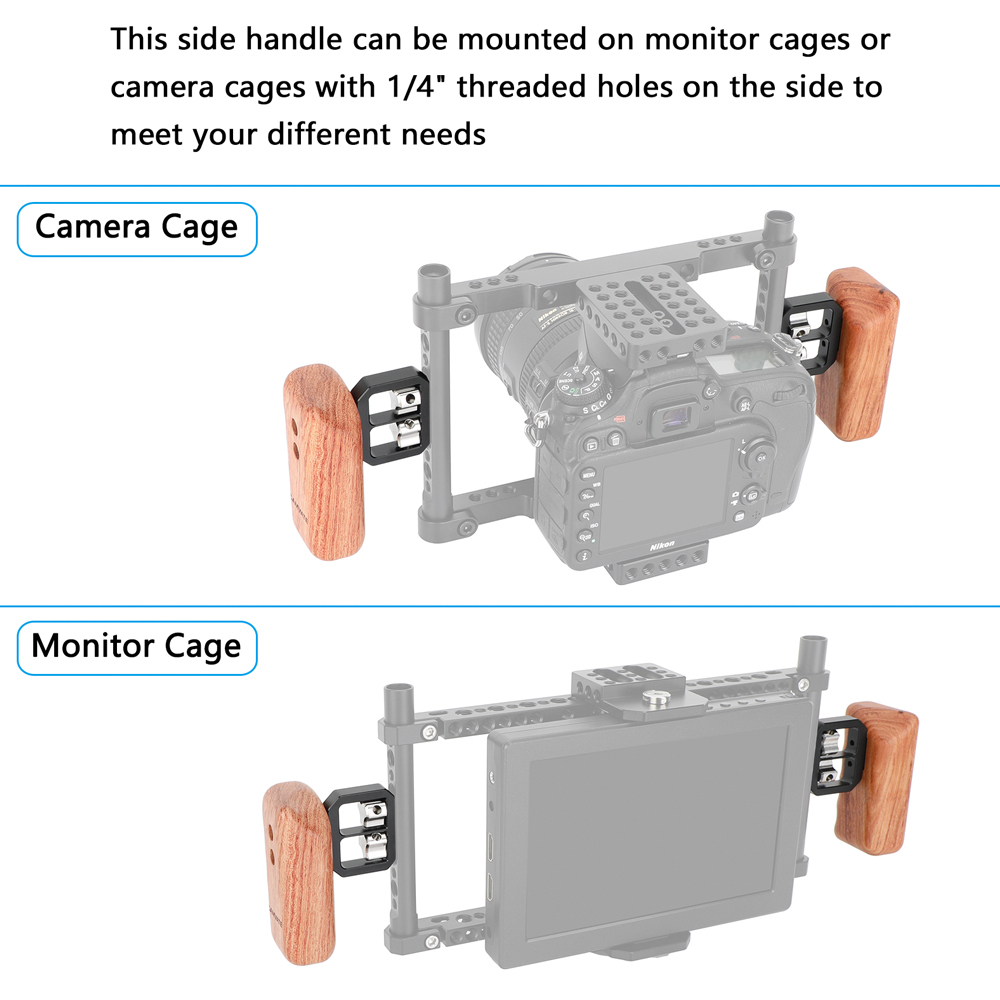 This side handle can be mounted on monitor cages or camera cages with 1/4" threaded holes on the side to meet your different needs

Camera Cage

Nikon

Nikon

Monitor Cage