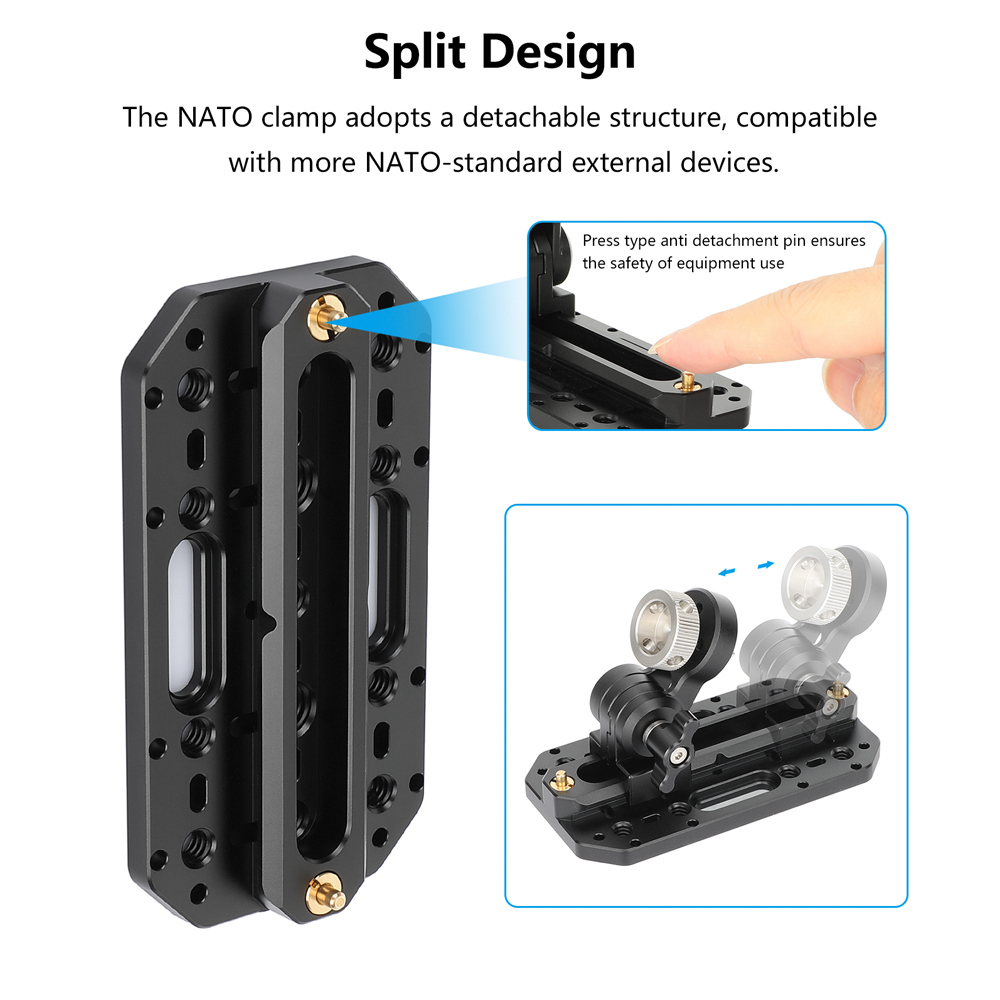 Split Design

The NATO clamp adopts a detachable structure, compatible with more NATO-standard external devices.

Press type anti detachment pin ensures the safety of equipment use