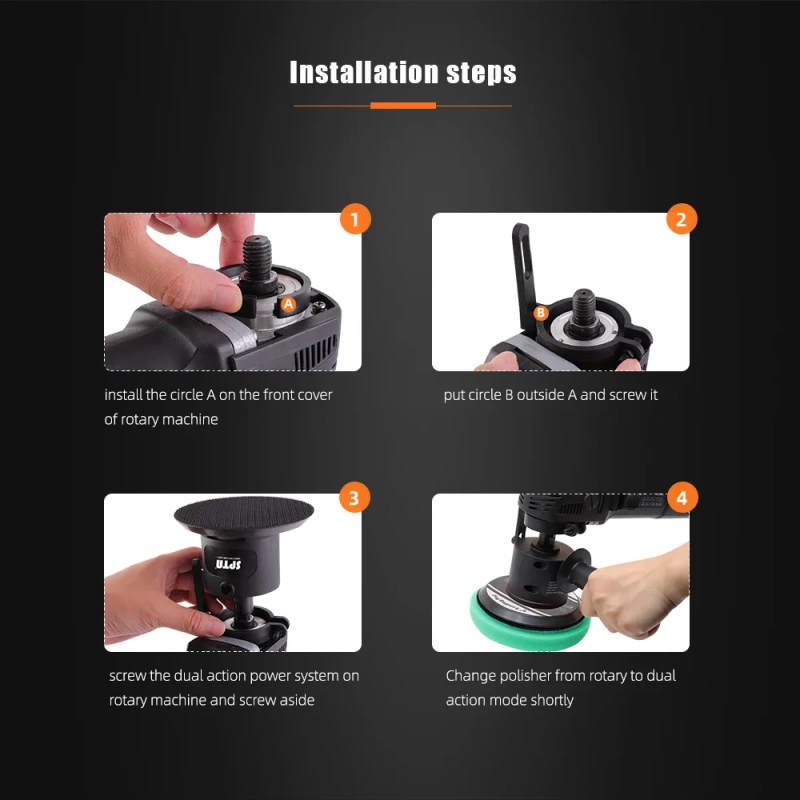 Installation steps

1

A

install the circle A on the front cover of rotary machine

2

B

put circle B outside A and screw it

3

SPTA

screw the dual action power system on rotary machine and screw aside

4

Change polisher from rotary to dual action mode shortly