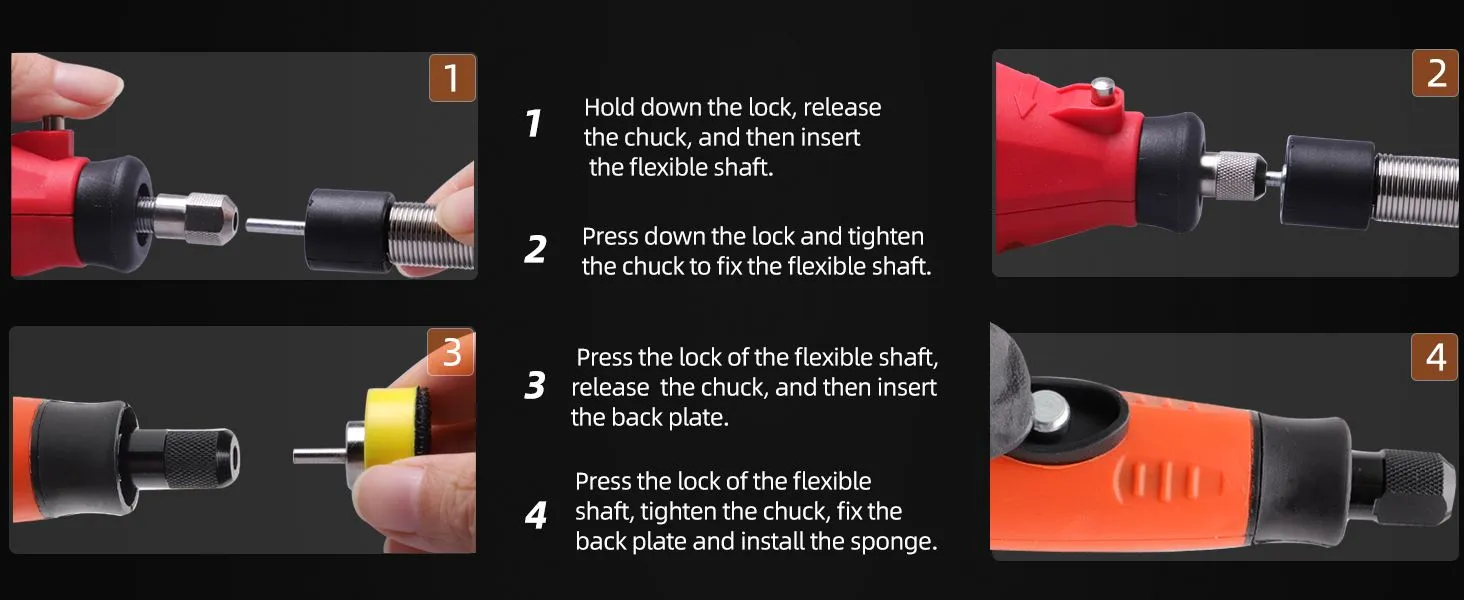 1

1 Hold down the lock, release the chuck, and then insert the flexible shaft.

2 Press down the lock and tighten the chuck to fix the flexible shaft.

2

3

3 Press the lock of the flexible shaft, release the chuck, and then insert the back plate.

4 Press the lock of the flexible shaft, tighten the chuck, fix the back plate and install the sponge.

4