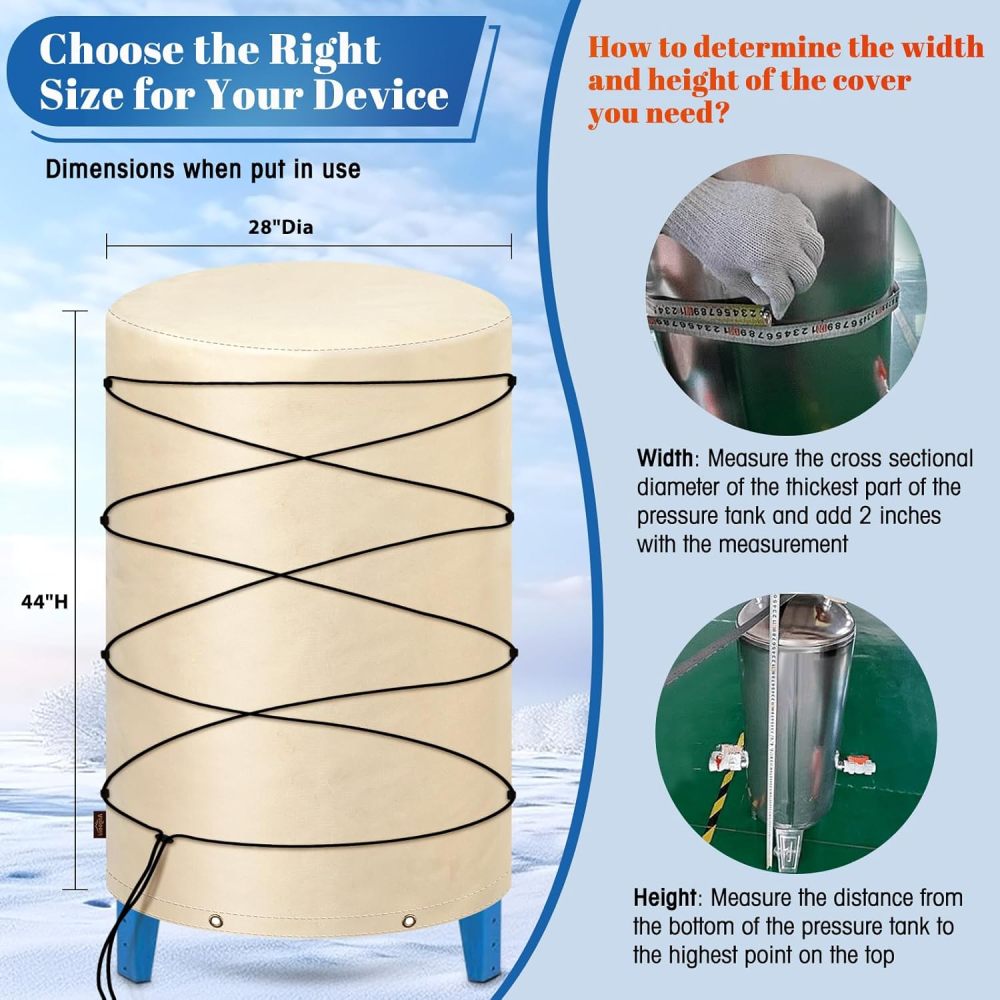 Choose the Right Size for Your Device

Dimensions when put in use

28"Dia

44"H

How to determine the width and height of the cover you need?

Width: Measure the cross sectional diameter of the thickest part of the pressure tank and add 2 inches with the measurement

Height: Measure the distance from the bottom of the pressure tank to the highest point on the top