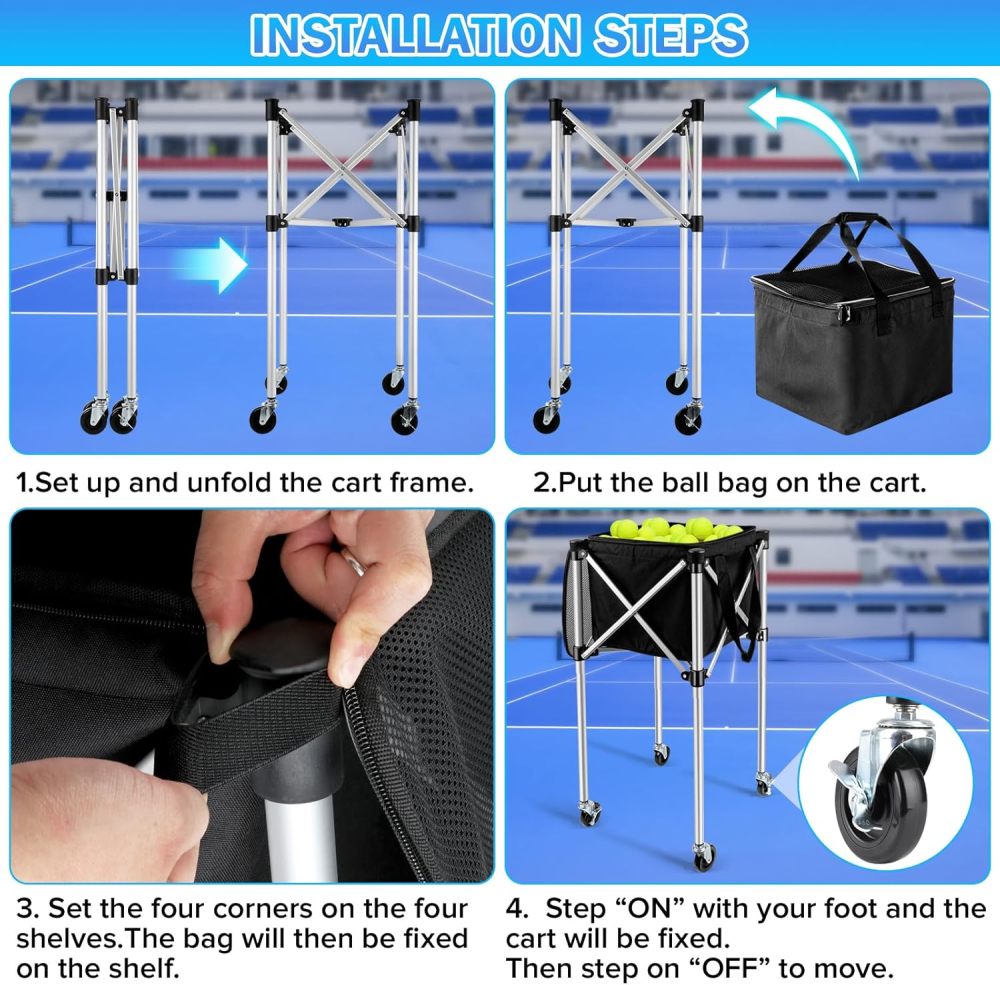 INSTALLATION STEPS

1.Set up and unfold the cart frame.

2.Put the ball bag on the cart.

3. Set the four corners on the four shelves.The bag will then be fixed on the shelf.

4. Step “ON” with your foot and the cart will be fixed.
Then step on “OFF” to move.