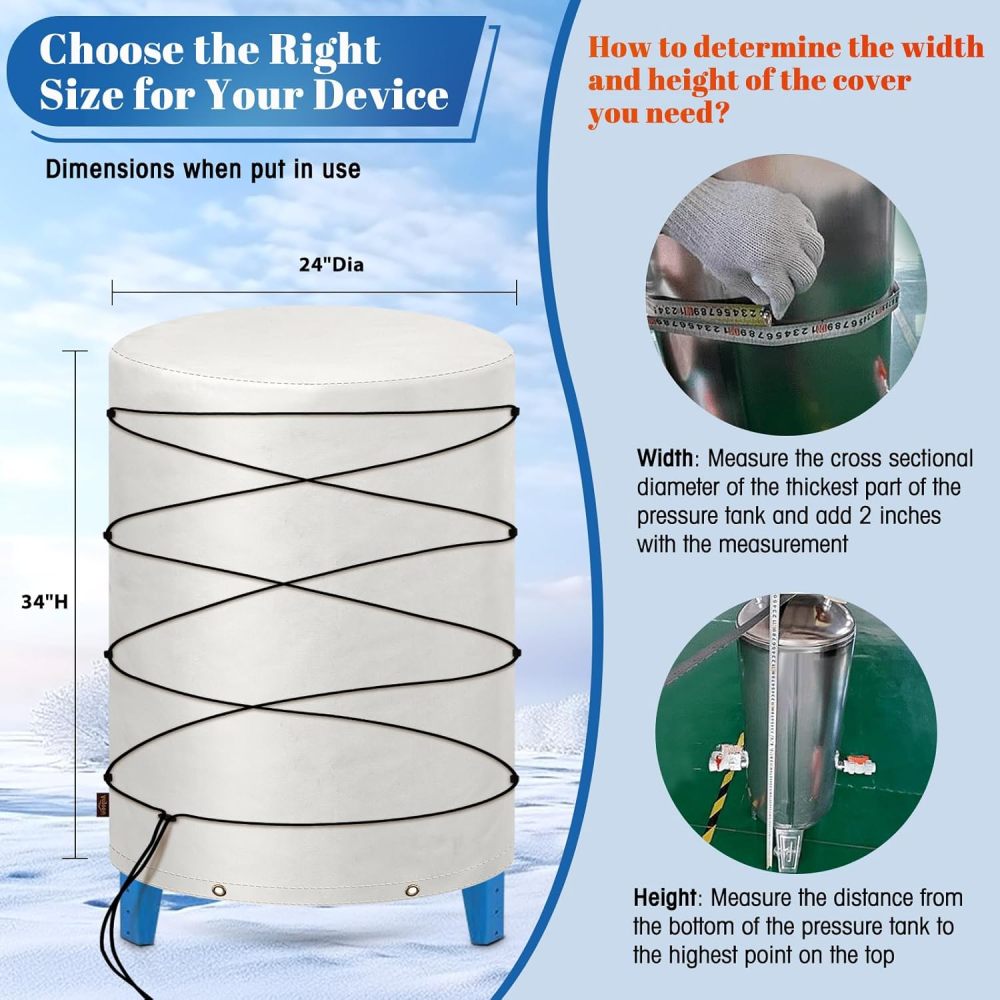 Choose the Right Size for Your Device

Dimensions when put in use

24"Dia

34"H

How to determine the width and height of the cover you need?

Width: Measure the cross sectional diameter of the thickest part of the pressure tank and add 2 inches with the measurement

Height: Measure the distance from the bottom of the pressure tank to the highest point on the top