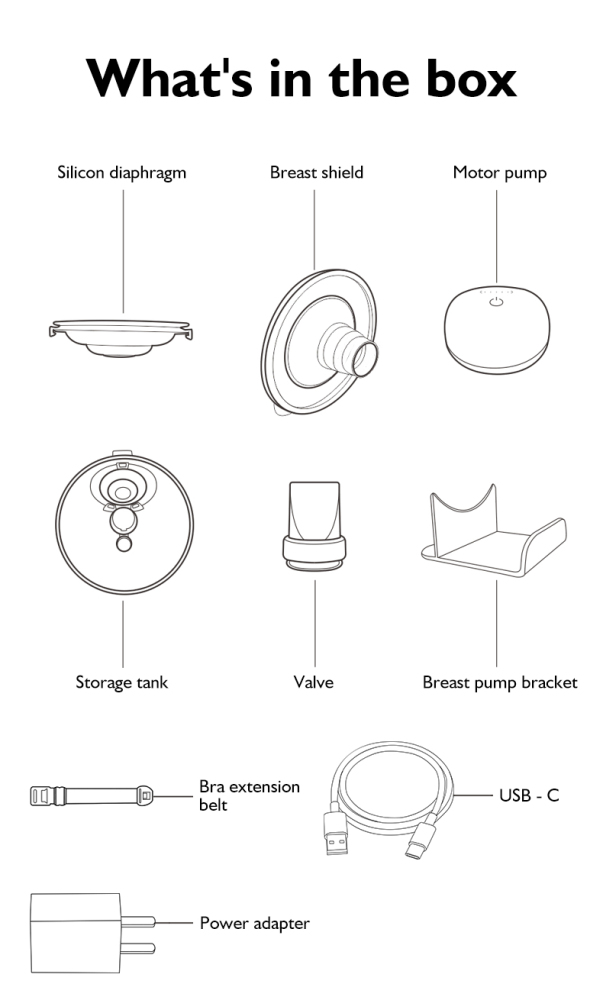 What's in the box

Silicon diaphragm

Breast shield

Motor pump

Storage tank

Valve

Breast pump bracket

Bra extension belt

USB - C

Power adapter