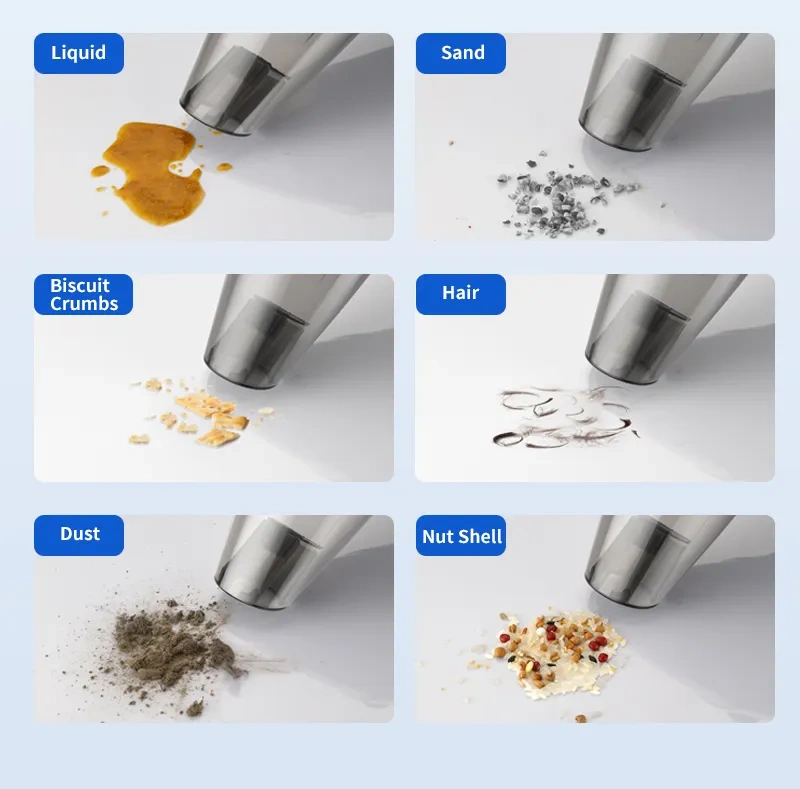 Liquid

Sand

Biscuit Crumbs

Hair

Dust

Nut Shell