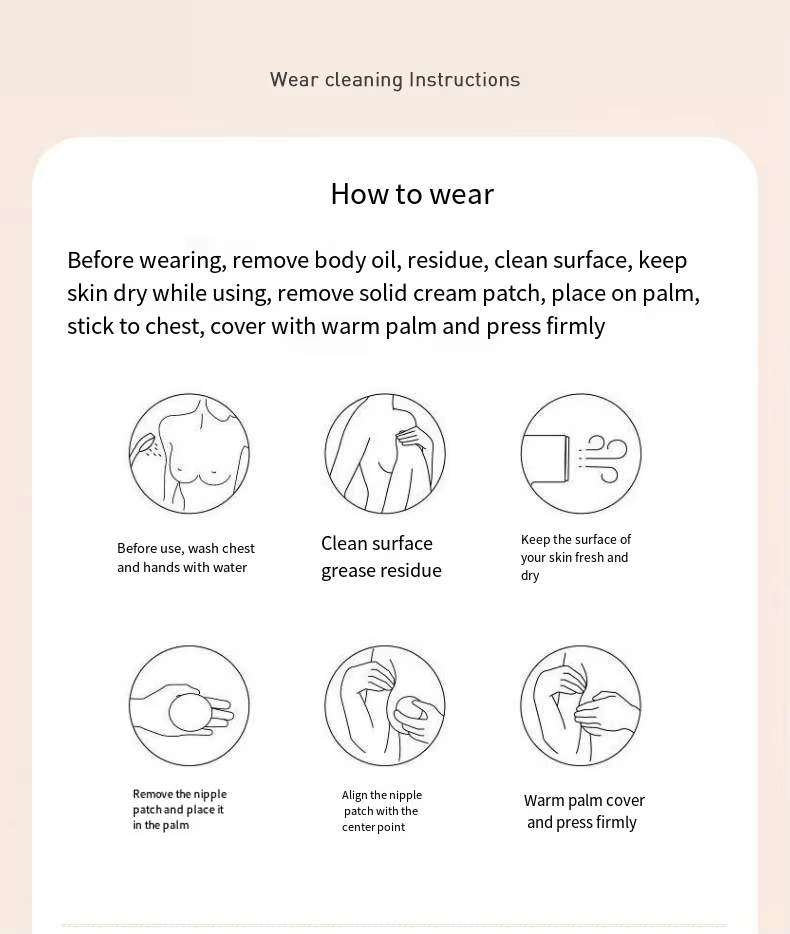 Wear cleaning Instructions

How to wear

Before wearing, remove body oil, residue, clean surface, keep skin dry while using, remove solid cream patch, place on palm, stick to chest, cover with warm palm and press firmly

Before use, wash chest and hands with water

Clean surface grease residue

Keep the surface of your skin fresh and dry

Remove the nipple patch and place it in the palm

Align the nipple patch with the center point

Warm palm cover and press firmly