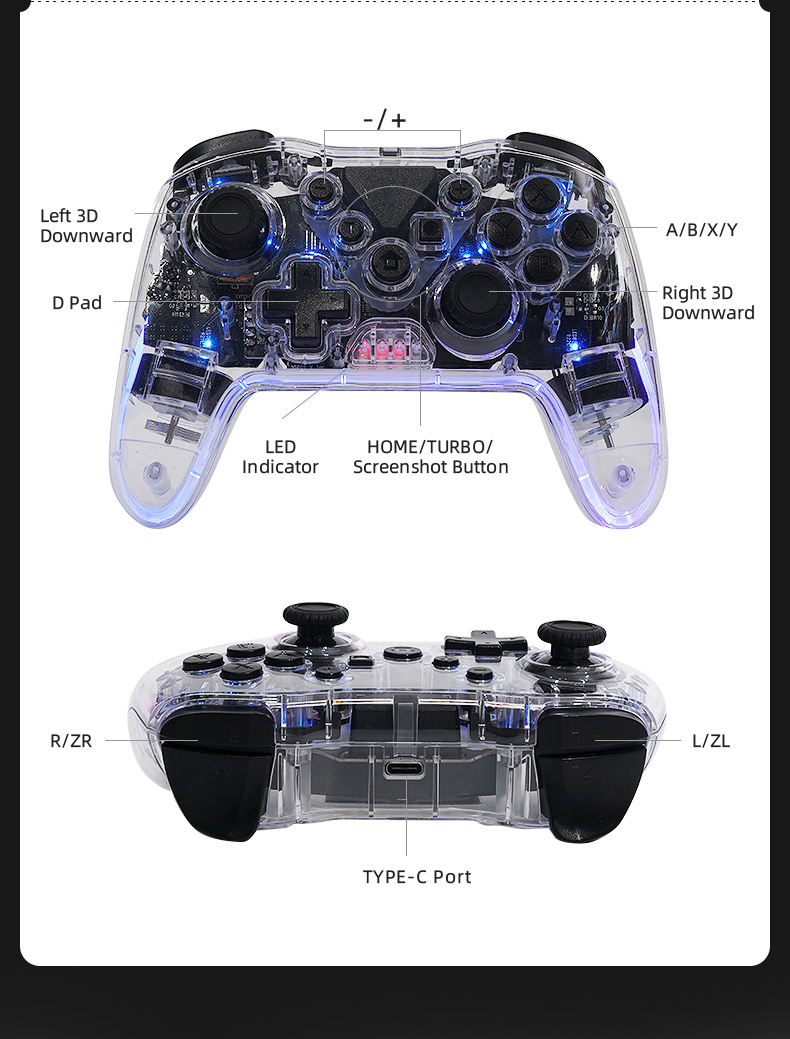 -/+

Left 3D Downward

A/B/X/Y

D Pad

Right 3D Downward

LED Indicator

HOME/TURBO/ Screenshot Button

R/ZR

L/ZL

TYPE-C Port