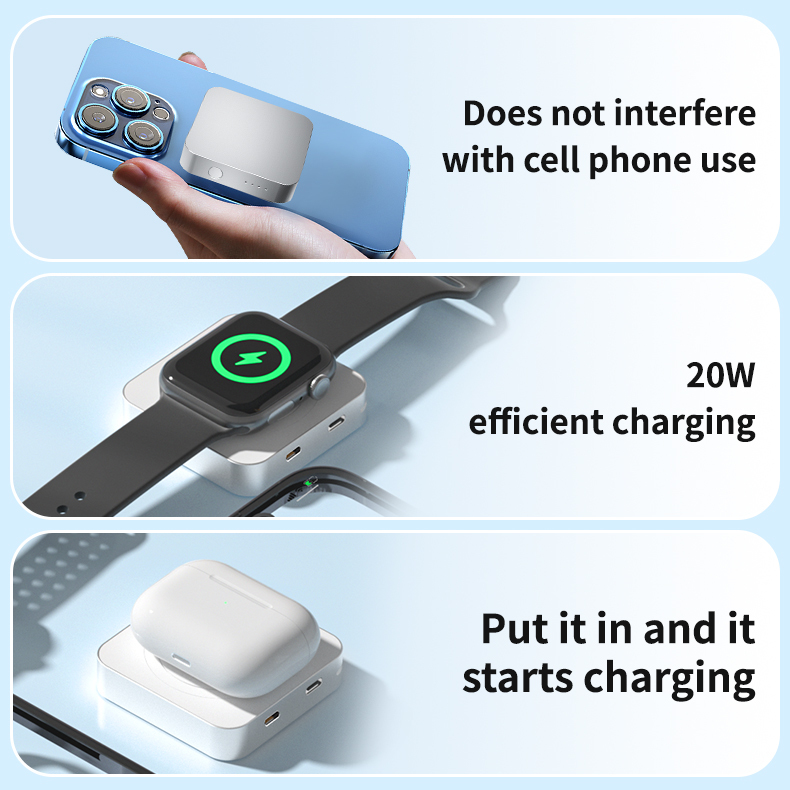 Does not interfere with cell phone use

20W
efficient charging

Put it in and it starts charging