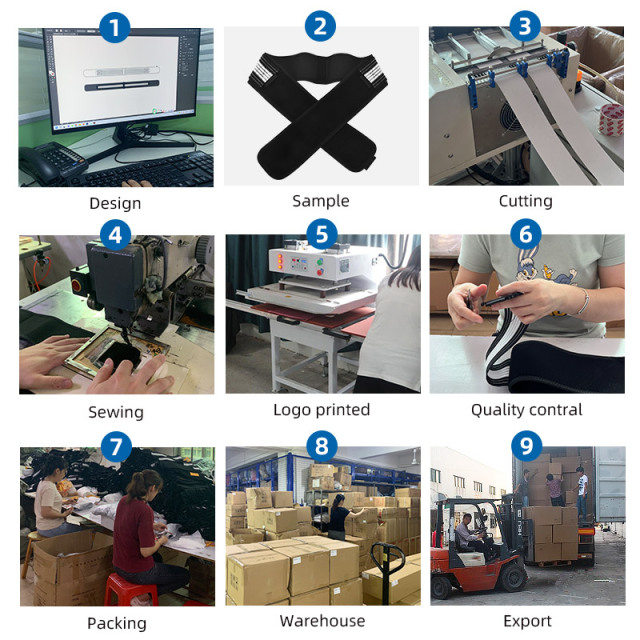 1
Design

2
Sample

3
Cutting

4
Sewing

5
Logo printed

6
Quality contral

7
Packing

8
Warehouse

9
Export