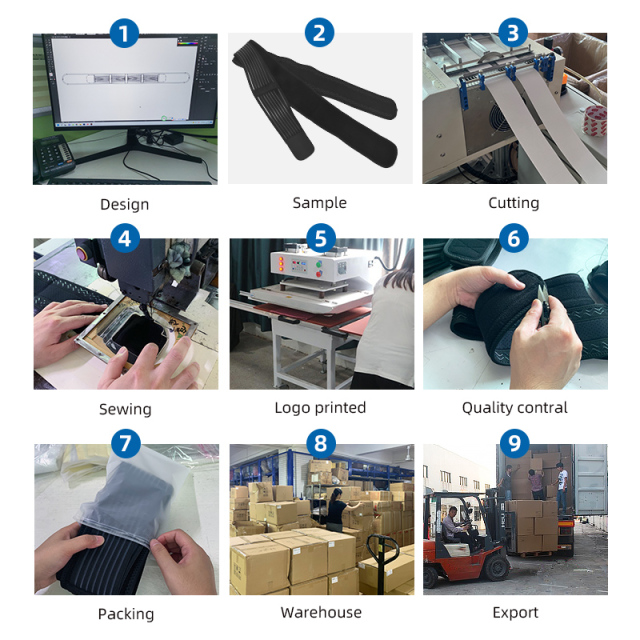 1
Design

2
Sample

3
Cutting

4
Sewing

5
Logo printed

6
Quality contral

7
Packing

8
Warehouse

9
Export