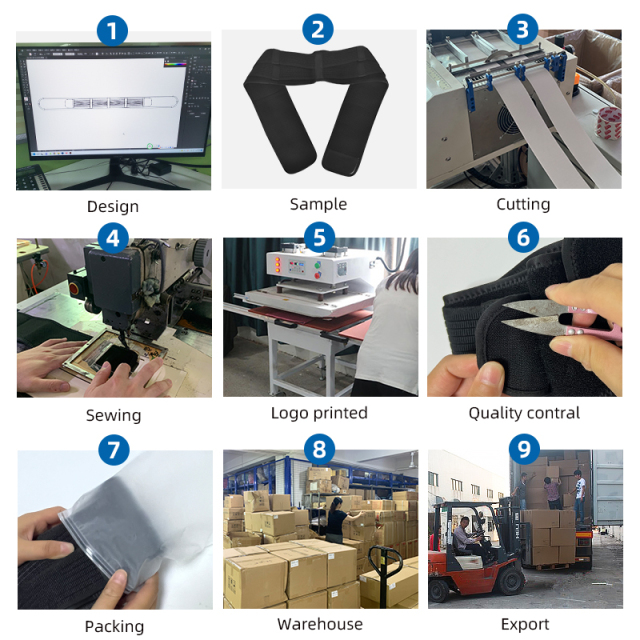 1
Design

2
Sample

3
Cutting

4
Sewing

5
Logo printed

6
Quality contral

7
Packing

8
Warehouse

9
Export