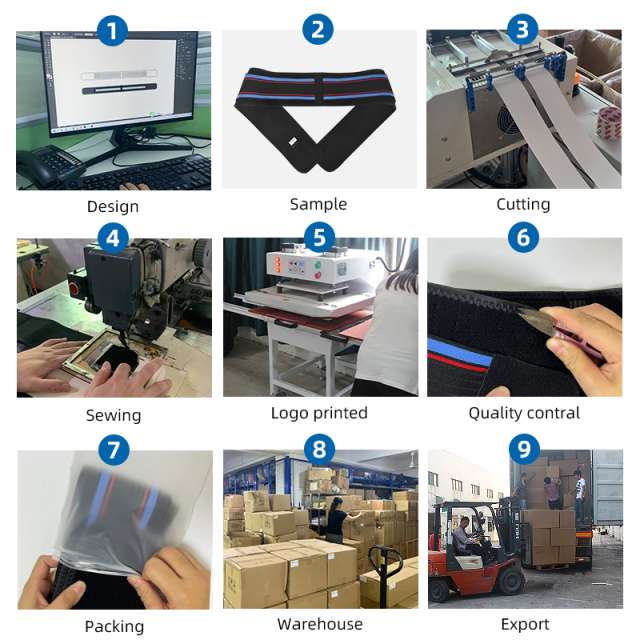 1
Design

2
Sample

3
Cutting

4
Sewing

5
Logo printed

6
Quality contral

7
Packing

8
Warehouse

9
Export