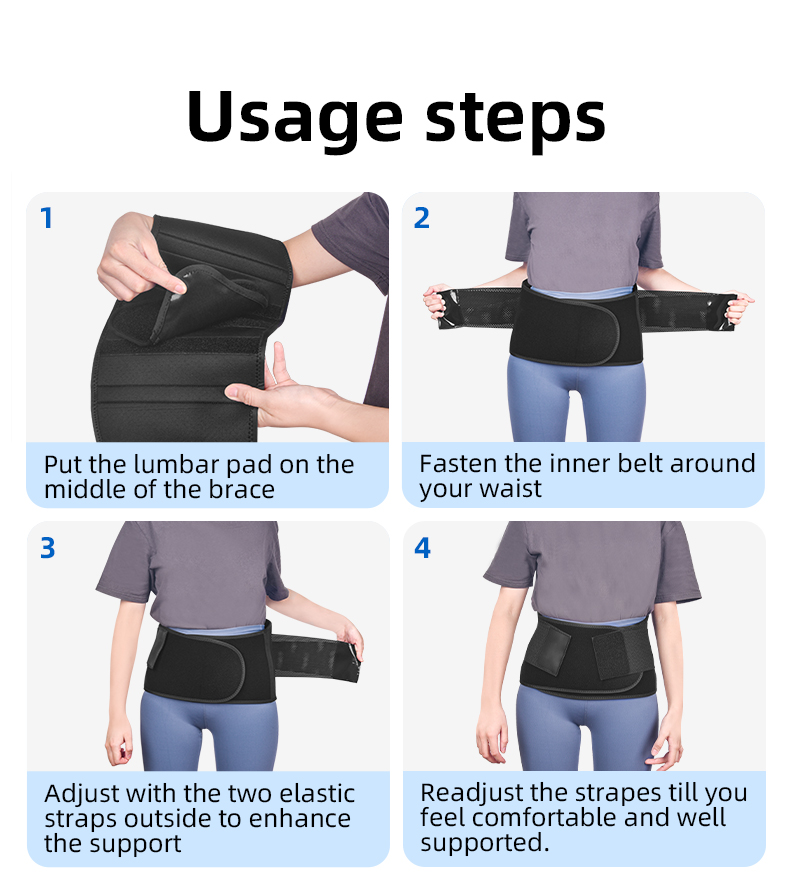 Usage steps

1

Put the lumbar pad on the middle of the brace

2

Fasten the inner belt around your waist

3

Adjust with the two elastic straps outside to enhance the support

4

Readjust the strapes till you feel comfortable and well supported.