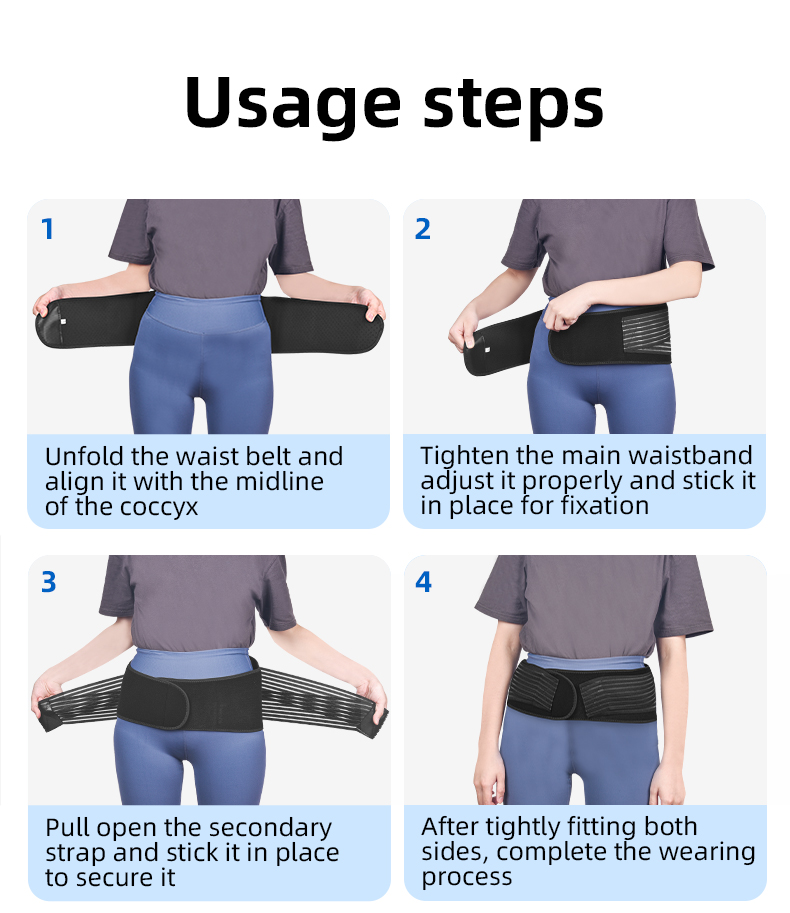 Usage steps

1

Unfold the waist belt and align it with the midline of the coccyx

2

Tighten the main waistband adjust it properly and stick it in place for fixation

3

Pull open the secondary strap and stick it in place to secure it

4

After tightly fitting both sides, complete the wearing process