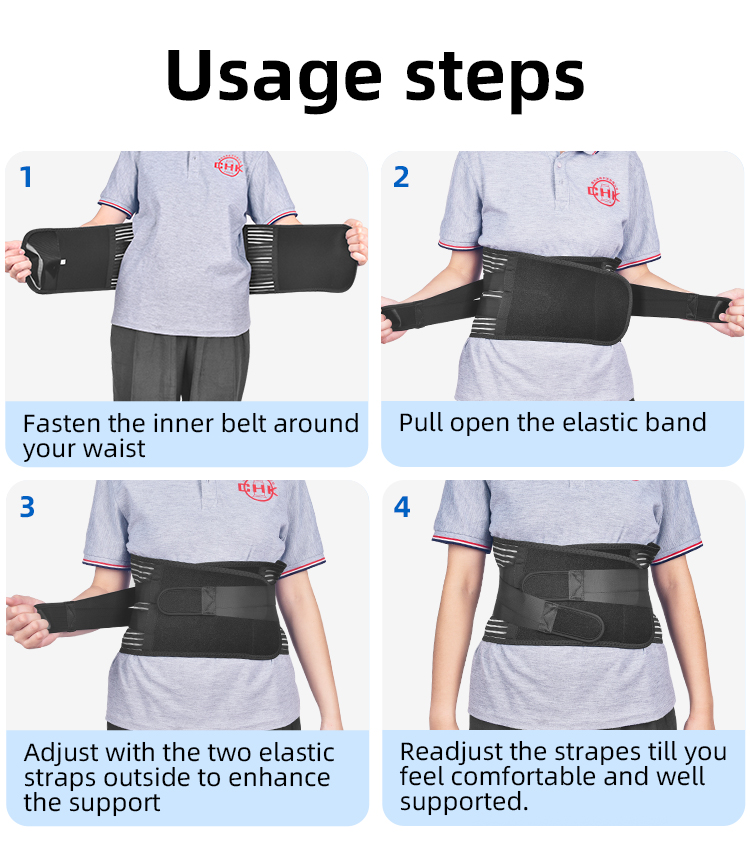 Usage steps

1

CHK

Fasten the inner belt around your waist

2

CHK

Pull open the elastic band

3

CHK

Adjust with the two elastic straps outside to enhance the support

4

Readjust the strapes till you feel comfortable and well supported.