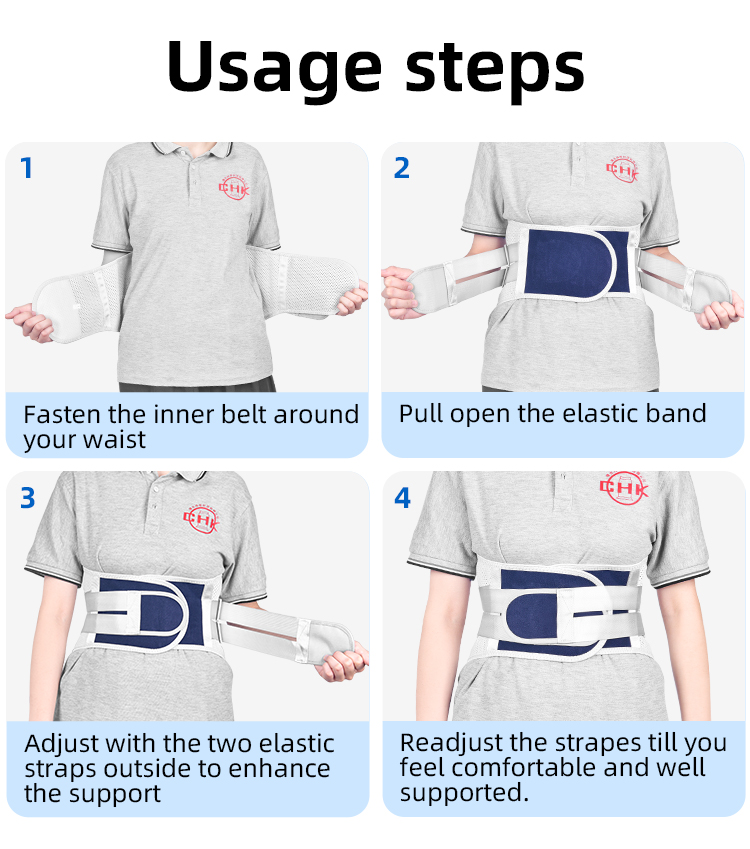 Usage steps

1

CHK

Fasten the inner belt around your waist

2

CHK

Pull open the elastic band

3

CHK

Adjust with the two elastic straps outside to enhance the support

4

CHK

Readjust the strapes till you feel comfortable and well supported.