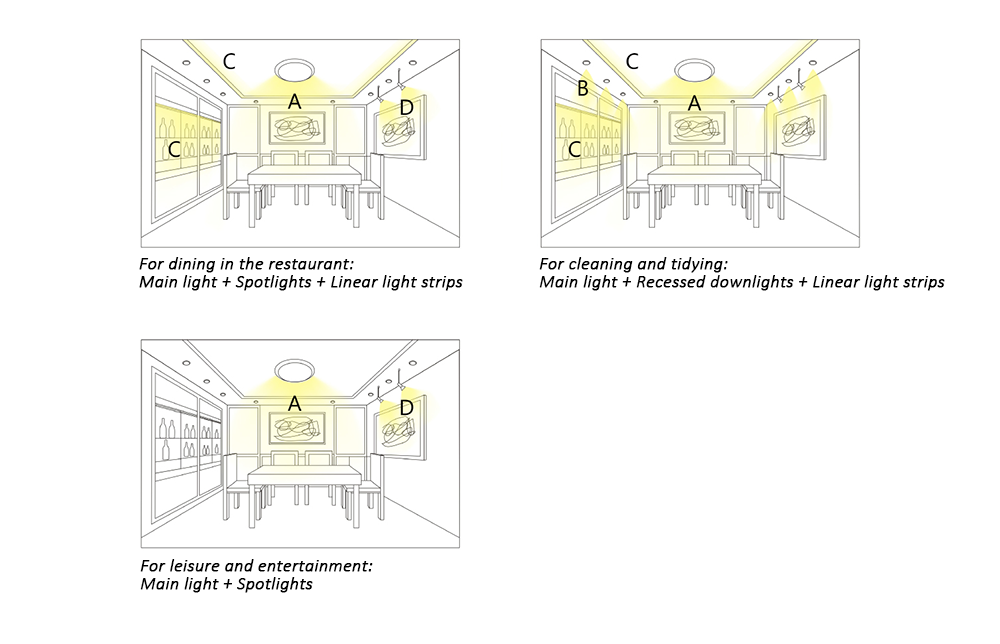 C

A

D

C

For dining in the restaurant:
Main light + Spotlights + Linear light strips

C

B

A

C

For cleaning and tidying:
Main light + Recessed downlights + Linear light strips

A

D

For leisure and entertainment:
Main light + Spotlights