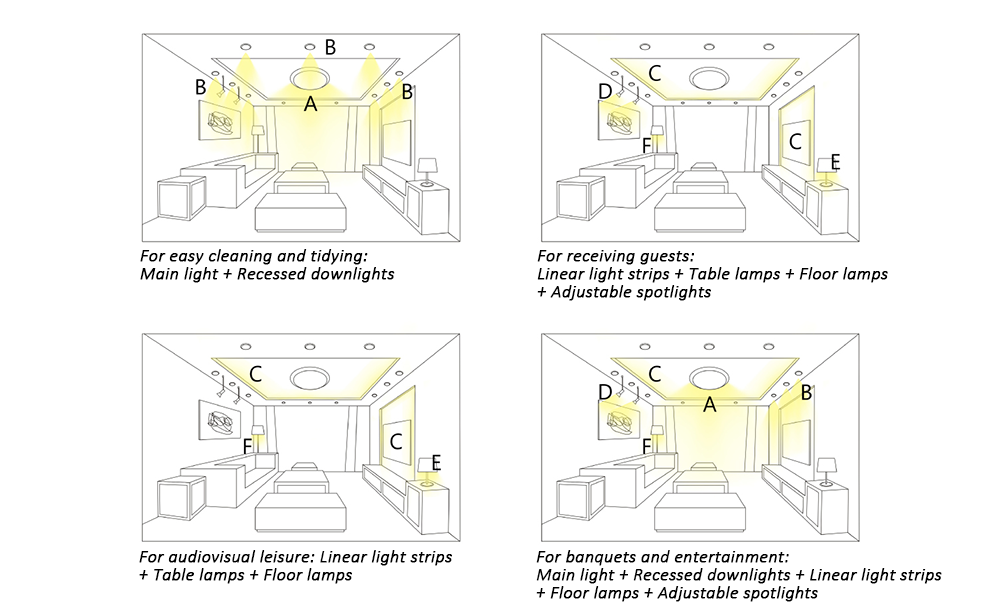 B
B
A
B

For easy cleaning and tidying:
Main light + Recessed downlights

C
D
F
C
E

For receiving guests:
Linear light strips + Table lamps + Floor lamps + Adjustable spotlights

C
F
C
E

For audiovisual leisure: Linear light strips + Table lamps + Floor lamps

C
D
A
B
F

For banquets and entertainment:
Main light + Recessed downlights + Linear light strips + Floor lamps + Adjustable spotlights