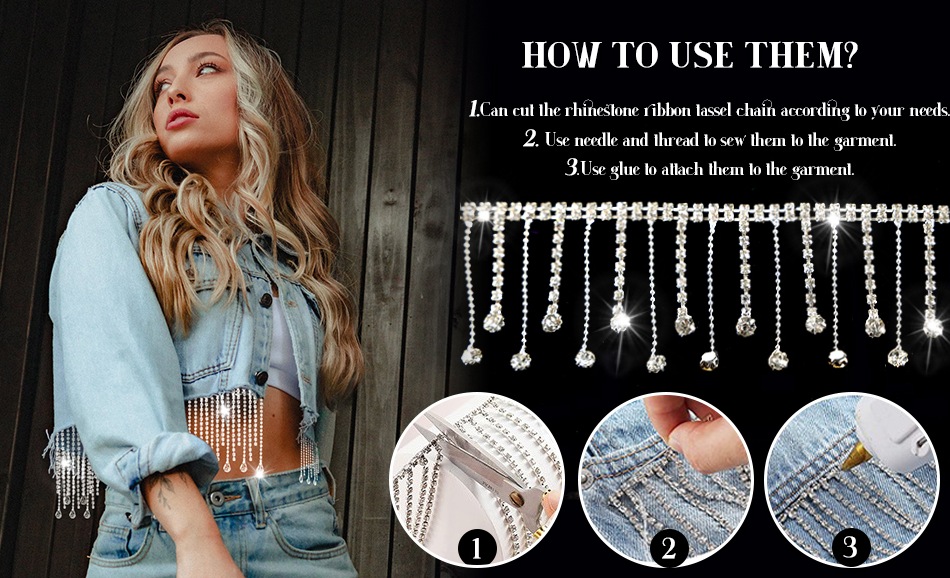 HOW TO USE THEM?

1.Can cut the rhinestone ribbon tassel chain according to your needs.

2. Use needle and thread to sew them to the garment.

3.Use glue to attach them to the garment.

1

2

3