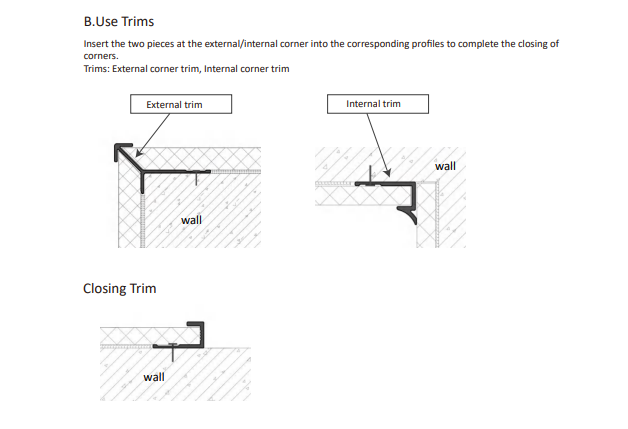 B.Use Trims

Insert the two pieces at the external/internal corner into the corresponding profiles to complete the closing of corners.
Trims: External corner trim, Internal corner trim

External trim

wall

Internal trim

wall

Closing Trim

wall