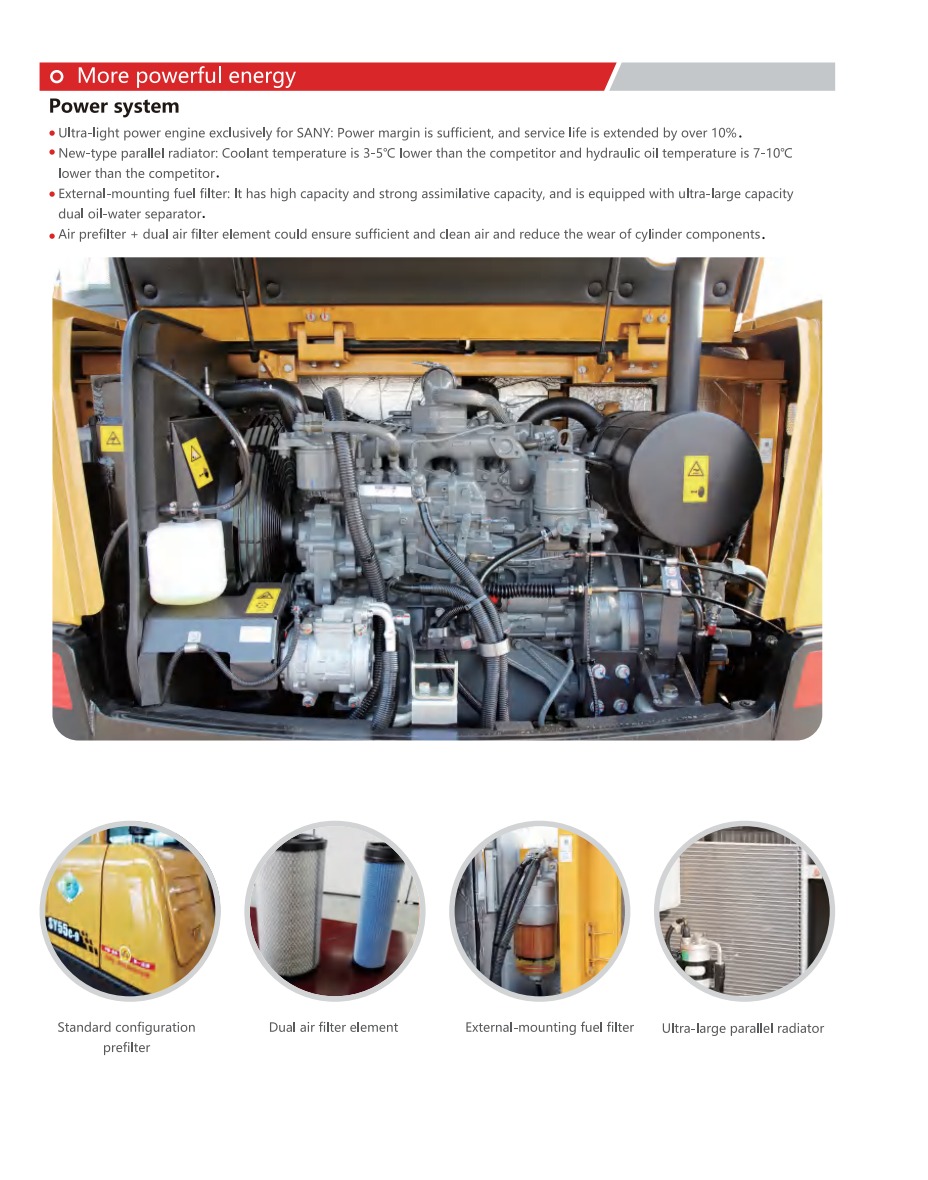 More powerful energy

Power system

• Ultra-light power engine exclusively for SANY: Power margin is sufficient, and service life is extended by over 10%.
• New-type parallel radiator: Coolant temperature is 3-5℃ lower than the competitor and hydraulic oil temperature is 7-10℃ lower than the competitor.
• External-mounting fuel filter: It has high capacity and strong assimilative capacity, and is equipped with ultra-large capacity dual oil-water separator.
• Air prefilter + dual air filter element could ensure sufficient and clean air and reduce the wear of cylinder components.

SY55C-9

Standard configuration prefilter

Dual air filter element

External-mounting fuel filter

Ultra-large parallel radiator