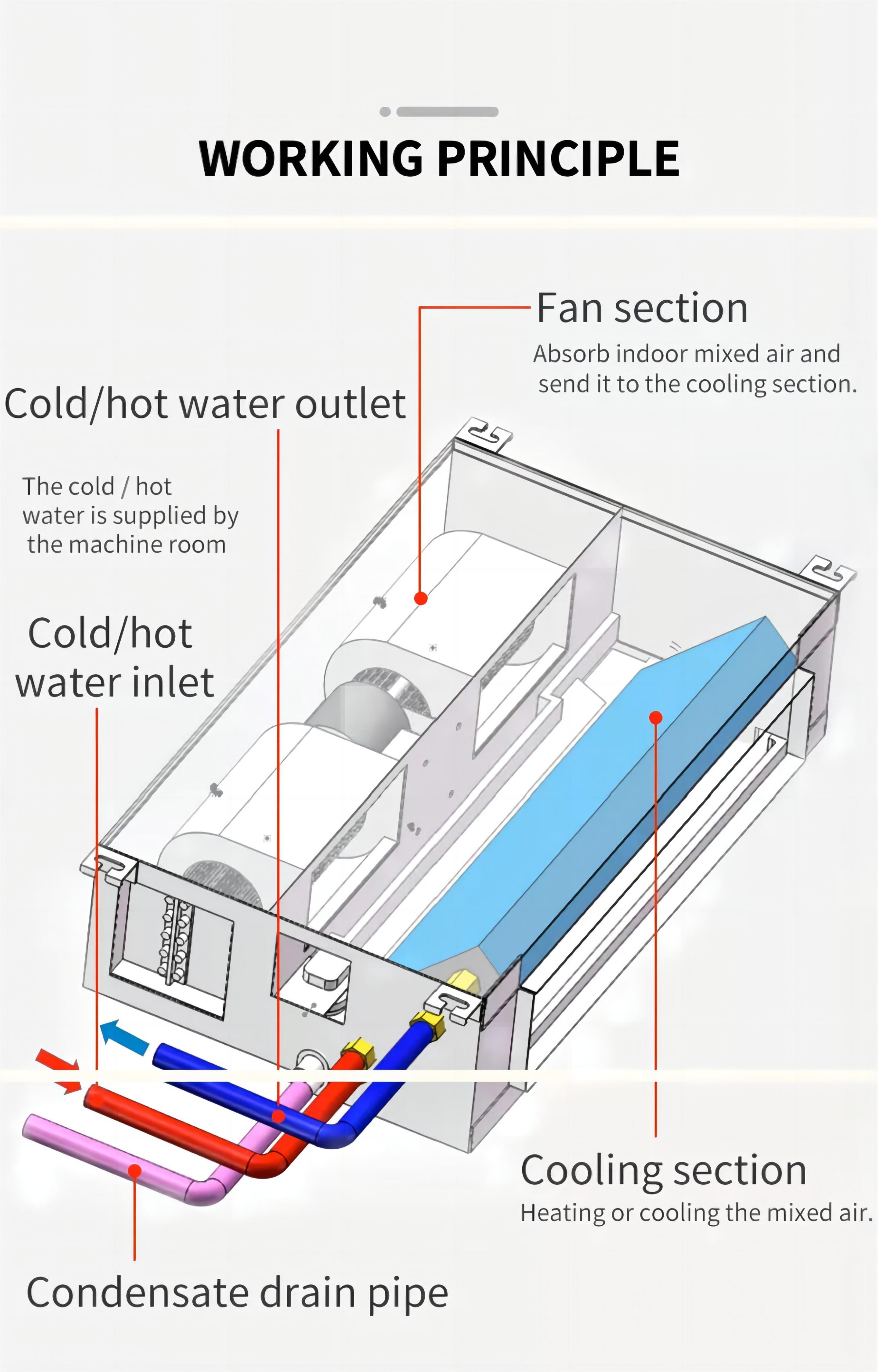 WORKING PRINCIPLE

Fan section
Absorb indoor mixed air and send it to the cooling section.

Cold/hot water outlet

The cold / hot water is supplied by the machine room

Cold/hot water inlet

Cooling section
Heating or cooling the mixed air.

Condensate drain pipe