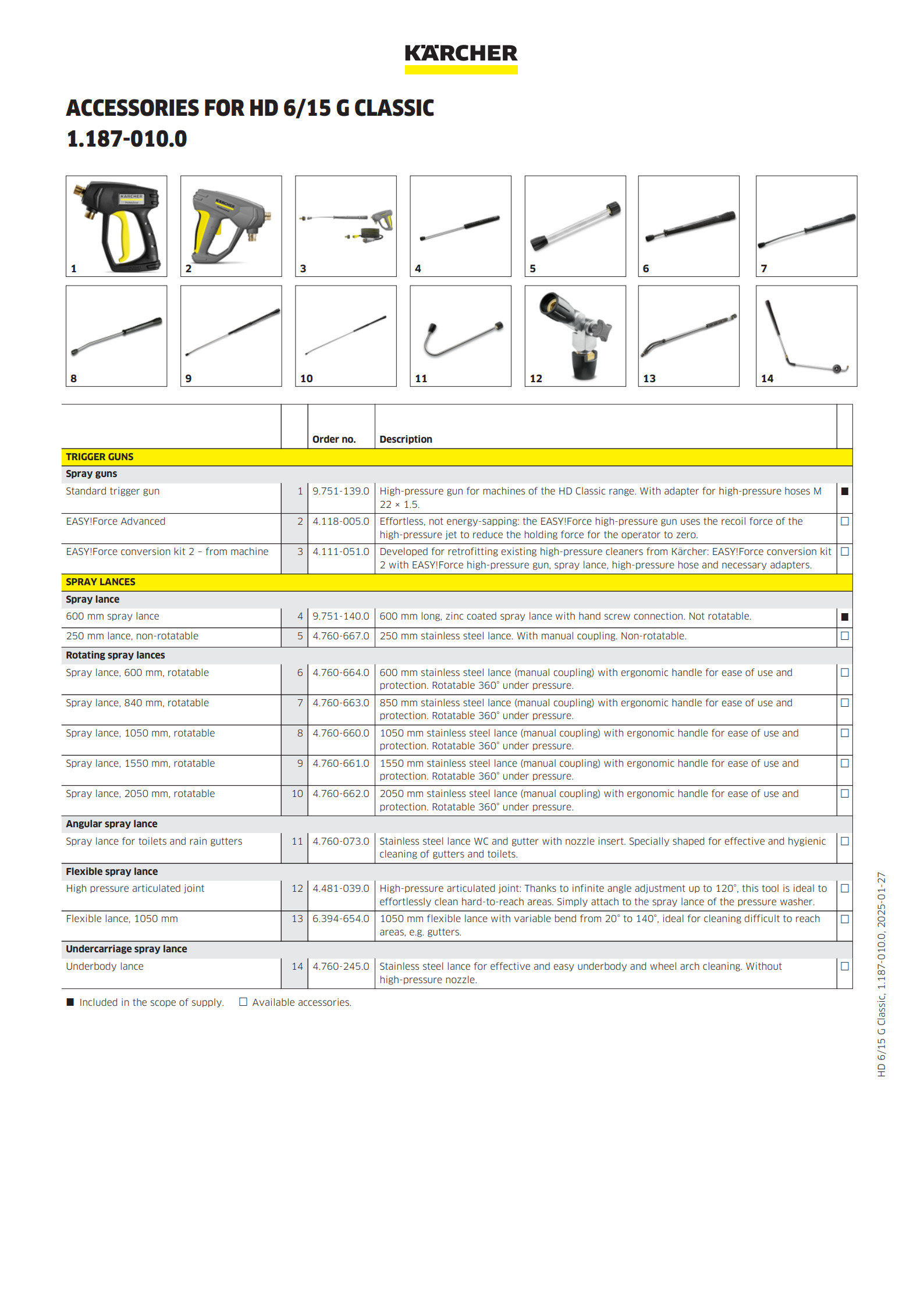 KÄRCHER

ACCESSORIES FOR HD 6/15 G CLASSIC
1.187-010.0

1 2 3 4 5 6 7
8 9 10 11 12 13 14

| | | Order no. | Description | |
|---|---|---|---|---|
| TRIGGER GUNS | | | | |
| Spray guns | | | | |
| Standard trigger gun | 1 | 9.751-139.0 | High-pressure gun for machines of the HD Classic range. With adapter for high-pressure hoses M 22 × 1.5. | ■ |
| EASY!Force Advanced | 2 | 4.118-005.0 | Effortless, not energy-sapping: the EASY!Force high-pressure gun uses the recoil force of the high-pressure jet to reduce the holding force for the operator to zero. | □ |
| EASY!Force conversion kit 2 – from machine | 3 | 4.111-051.0 | Developed for retrofitting existing high-pressure cleaners from Kärcher: EASY!Force conversion kit 2 with EASY!Force high-pressure gun, spray lance, high-pressure hose and necessary adapters. | □ |
| SPRAY LANCES | | | | |
| Spray lance | | | | |
| 600 mm spray lance | 4 | 9.751-140.0 | 600 mm long, zinc coated spray lance with hand screw connection. Not rotatable. | ■ |
| 250 mm lance, non-rotatable | 5 | 4.760-667.0 | 250 mm stainless steel lance. With manual coupling. Non-rotatable. | □ |
| Rotating spray lances | | | | |
| Spray lance, 600 mm, rotatable | 6 | 4.760-664.0 | 600 mm stainless steel lance (manual coupling) with ergonomic handle for ease of use and protection. Rotatable 360° under pressure. | □ |
| Spray lance, 840 mm, rotatable | 7 | 4.760-663.0 | 850 mm stainless steel lance (manual coupling) with ergonomic handle for ease of use and protection. Rotatable 360° under pressure. | □ |
| Spray lance, 1050 mm, rotatable | 8 | 4.760-660.0 | 1050 mm stainless steel lance (manual coupling) with ergonomic handle for ease of use and protection. Rotatable 360° under pressure. | □ |
| Spray lance, 1550 mm, rotatable | 9 | 4.760-661.0 | 1550 mm stainless steel lance (manual coupling) with ergonomic handle for ease of use and protection. Rotatable 360° under pressure. | □ |
| Spray lance, 2050 mm, rotatable | 10 | 4.760-662.0 | 2050 mm stainless steel lance (manual coupling) with ergonomic handle for ease of use and protection. Rotatable 360° under pressure. | □ |
| Angular spray lance | | | | |
| Spray lance for toilets and rain gutters | 11 | 4.760-073.0 | Stainless steel lance WC and gutter with nozzle insert. Specially shaped for effective and hygienic cleaning of gutters and toilets. | □ |
| Flexible spray lance | | | | |
| High pressure articulated joint | 12 | 4.481-039.0 | High-pressure articulated joint: Thanks to infinite angle adjustment up to 120°, this tool is ideal to effortlessly clean hard-to-reach areas. Simply attach to the spray lance of the pressure washer. | □ |
| Flexible lance, 1050 mm | 13 | 6.394-654.0 | 1050 mm flexible lance with variable bend from 20° to 140°, ideal for cleaning difficult to reach areas, e.g. gutters. | □ |
| Undercarriage spray lance | | | | |
| Underbody lance | 14 | 4.760-245.0 | Stainless steel lance for effective and easy underbody and wheel arch cleaning. Without high-pressure nozzle. | □ |

■ Included in the scope of supply. □ Available accessories.

HD 6/15 G Classic, 1.187-010.0, 2025-01-27