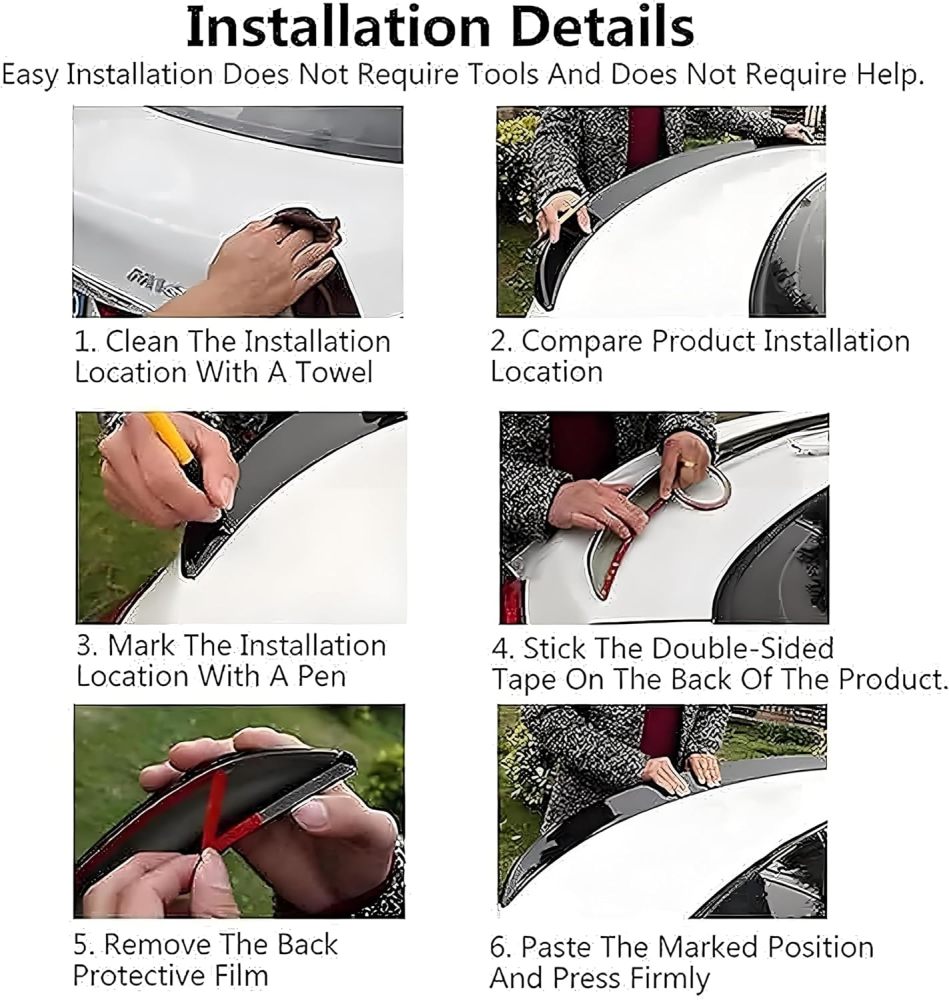 Installation Details

Easy Installation Does Not Require Tools And Does Not Require Help.

1. Clean The Installation Location With A Towel

2. Compare Product Installation Location

3. Mark The Installation Location With A Pen

4. Stick The Double-Sided Tape On The Back Of The Product.

5. Remove The Back Protective Film

6. Paste The Marked Position And Press Firmly