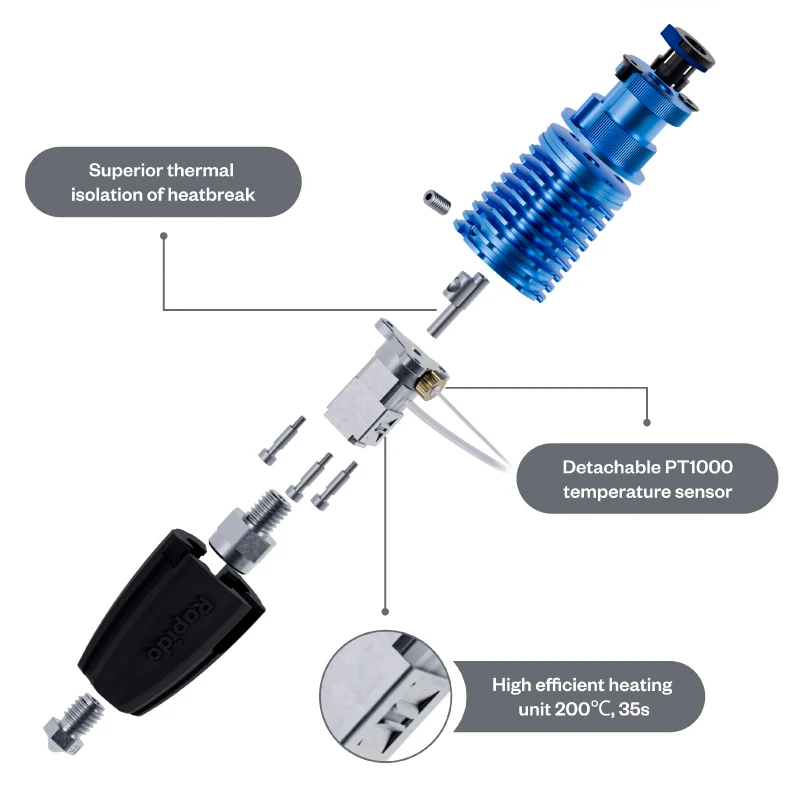 Superior thermal isolation of heatbreak

Detachable PT1000 temperature sensor

Rapido

High efficient heating unit 200°C, 35s