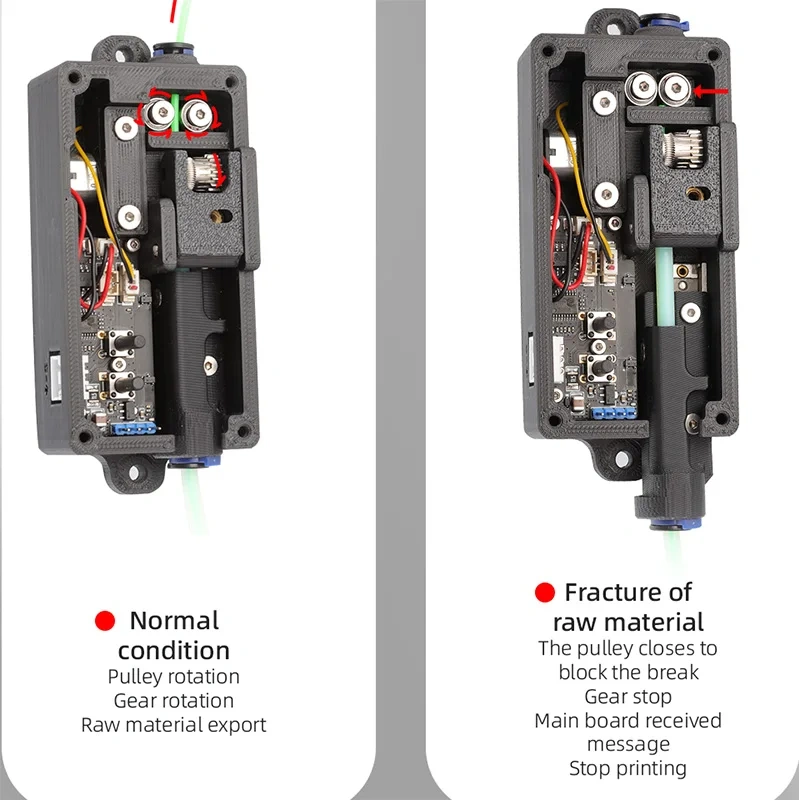 Normal condition
Pulley rotation
Gear rotation
Raw material export

Fracture of raw material
The pulley closes to block the break
Gear stop
Main board received message
Stop printing