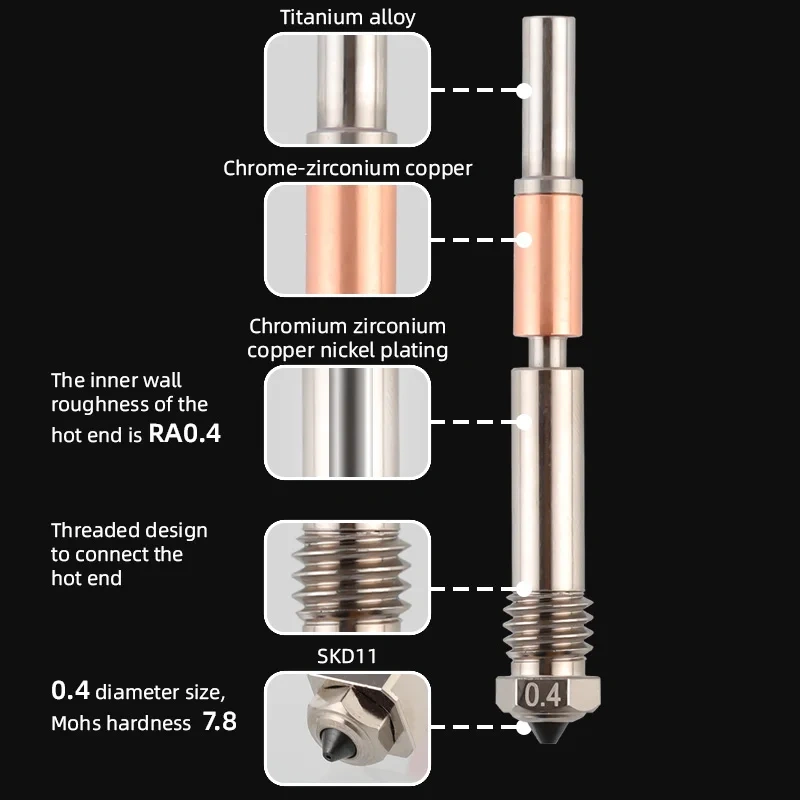 Titanium alloy

Chrome-zirconium copper

Chromium zirconium copper nickel plating

The inner wall roughness of the hot end is RA0.4

Threaded design to connect the hot end

SKD11

0.4 diameter size, Mohs hardness 7.8

0.4