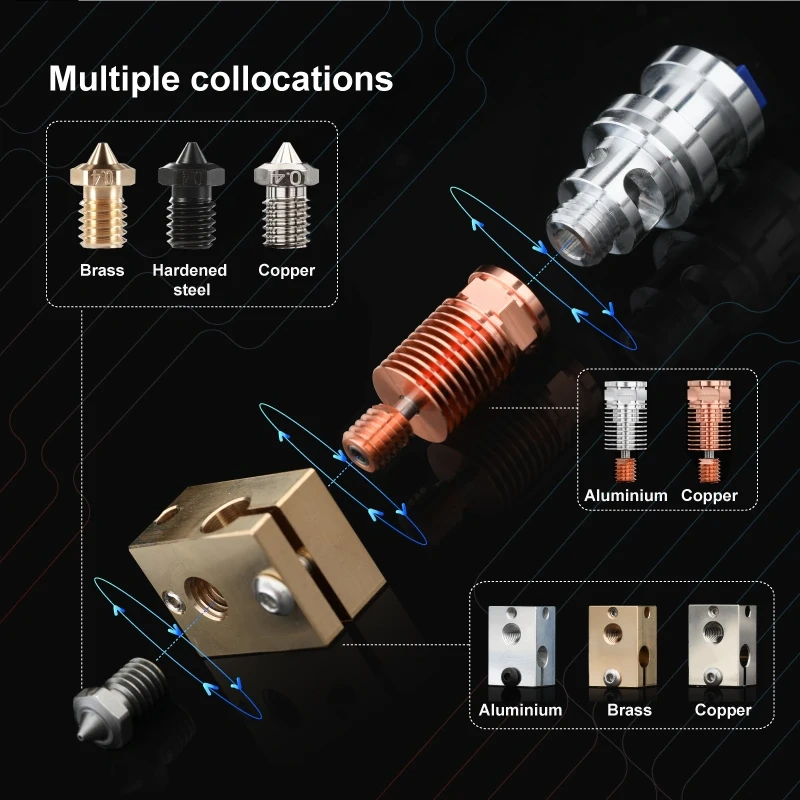 Multiple collocations

0.4

0.4

0.4

Brass

Hardened steel

Copper

Aluminium

Copper

Aluminium

Brass

Copper